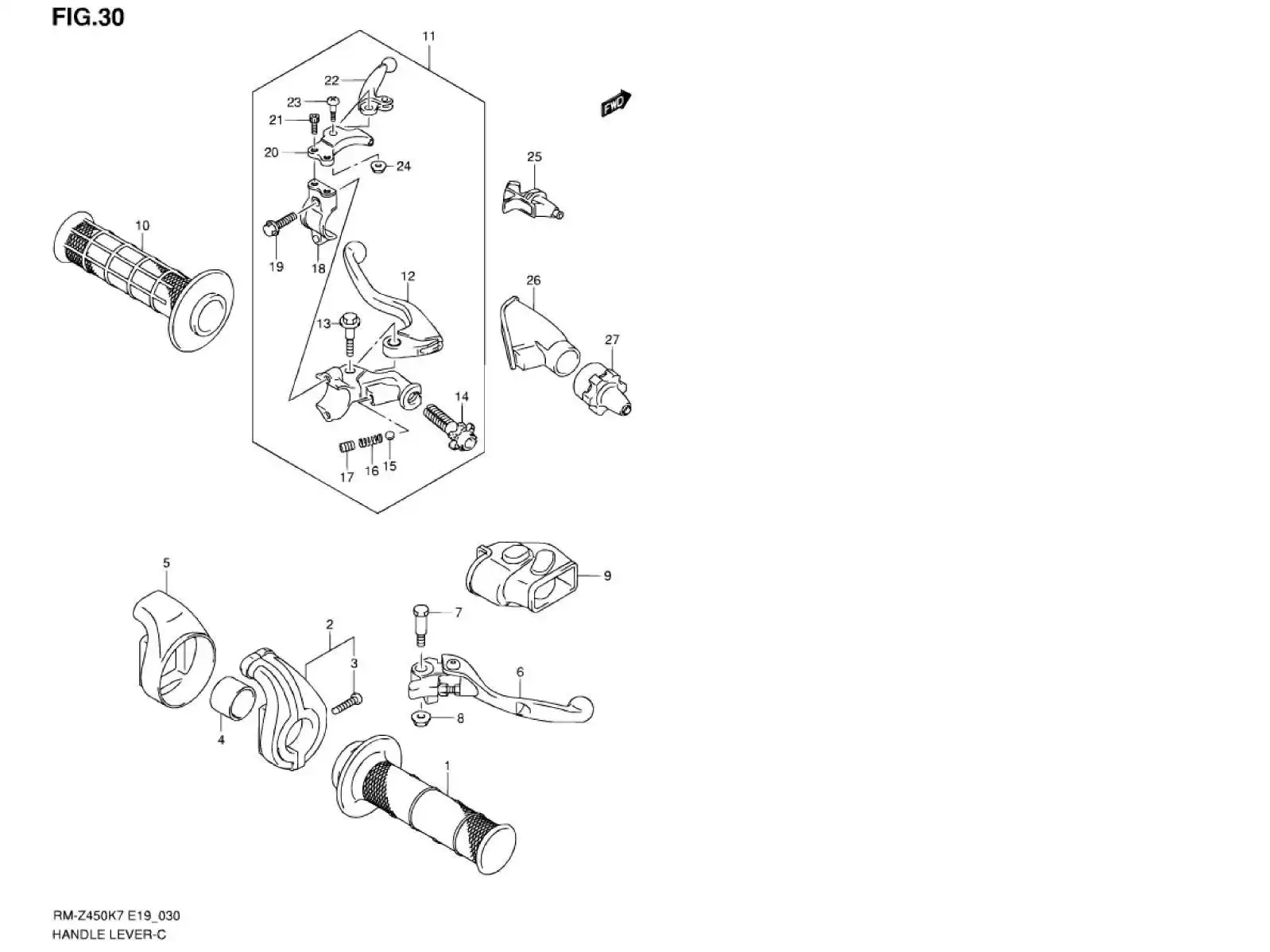 FIG.30

11
22
23
21
20
24
FWD
25
10
19
18
12
26
13
27
14
17
16
15
5
9
7
2
3
6
4
8
1

RM-Z450K7 E19_030
HANDLE LEVER-C