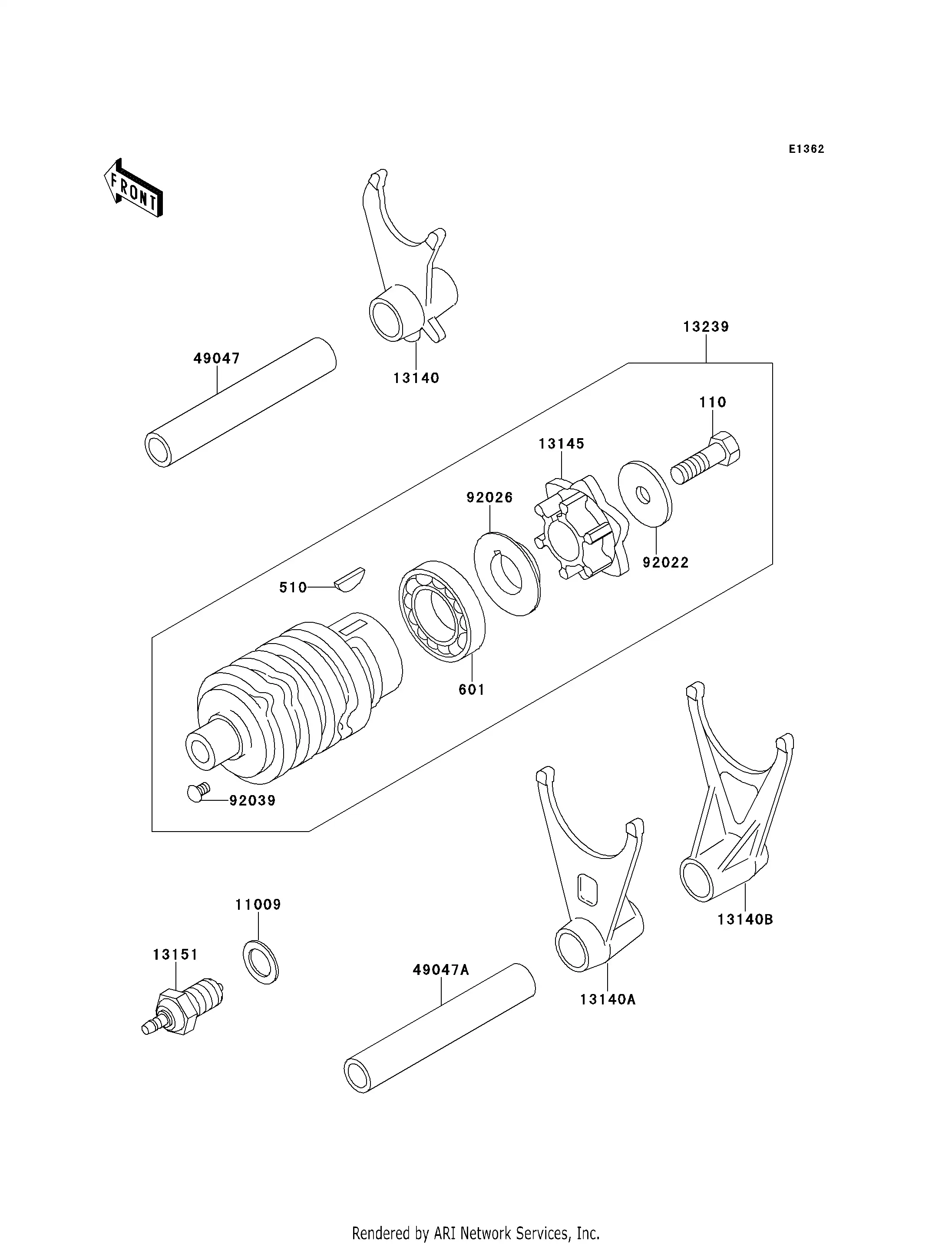 E1362

FRONT

13239

49047

13140

110

13145

92026

92022

510

601

92039

11009

13151

49047A

13140A

13140B

Rendered by ARI Network Services, Inc.