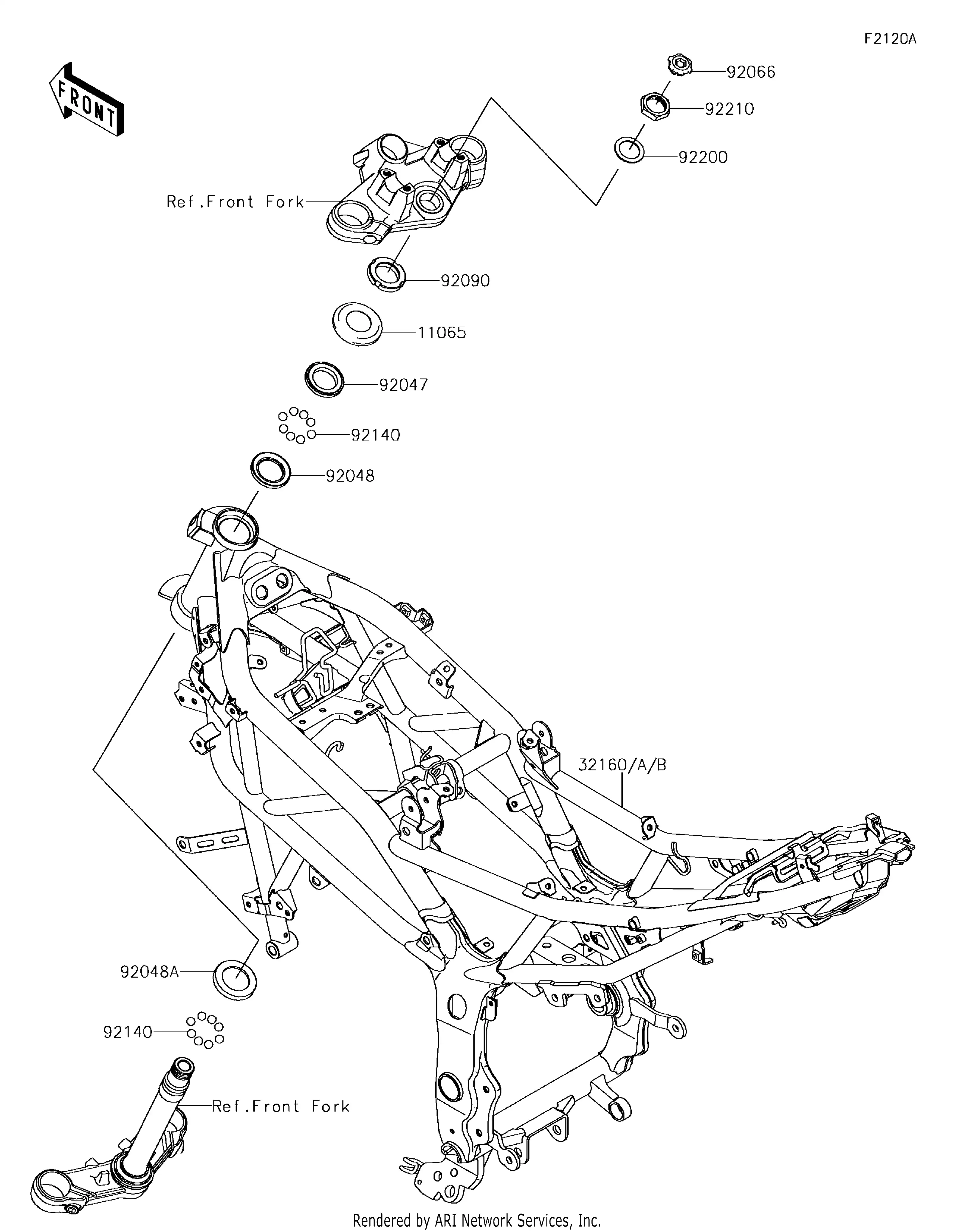 F2120A

FRONT

92066
92210
92200
Ref.Front Fork
92090
11065
92047
92140
92048
32160/A/B
92048A
92140
Ref.Front Fork

Rendered by ARI Network Services, Inc.