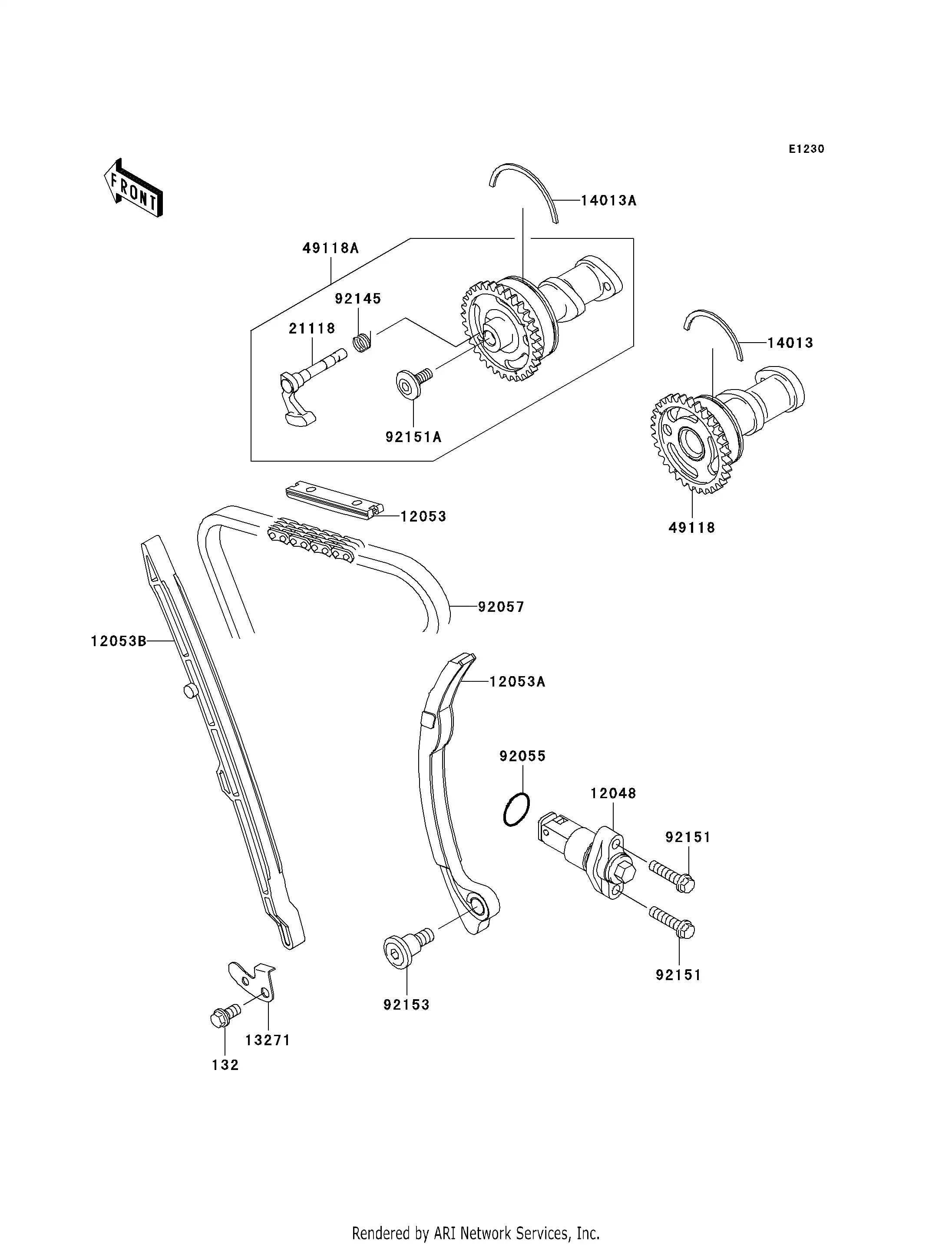 E1230

FRONT

14013A

49118A

92145

21118

92151A

14013

49118

12053

92057

12053B

12053A

92055

12048

92151

92151

92153

13271

132

Rendered by ARI Network Services, Inc.