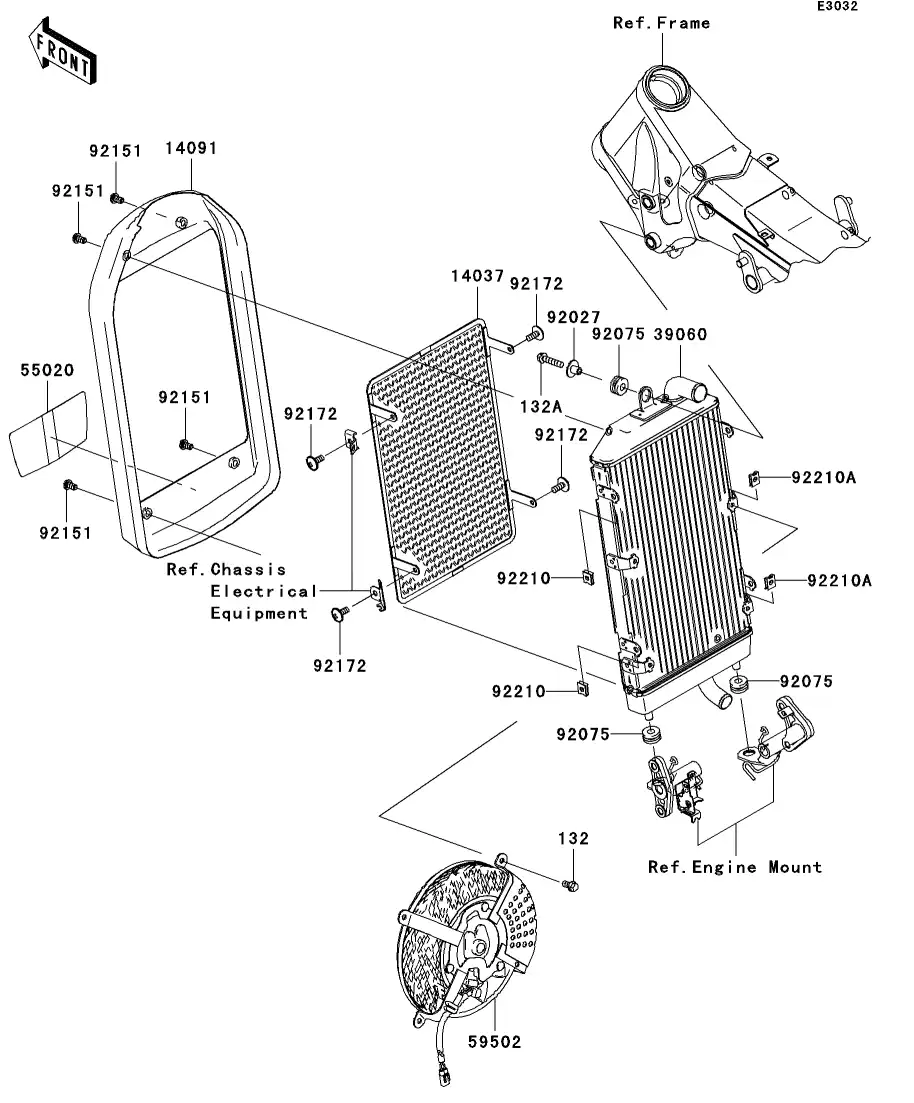 E3032

FRONT

Ref.Frame

92151
14091
92151

14037
92172
92027
92075
39060

55020

92151

92172

132A

92172

92210A

92151

Ref.Chassis Electrical Equipment

92210

92210A

92172

92210

92075

92075

132

Ref.Engine Mount

59502