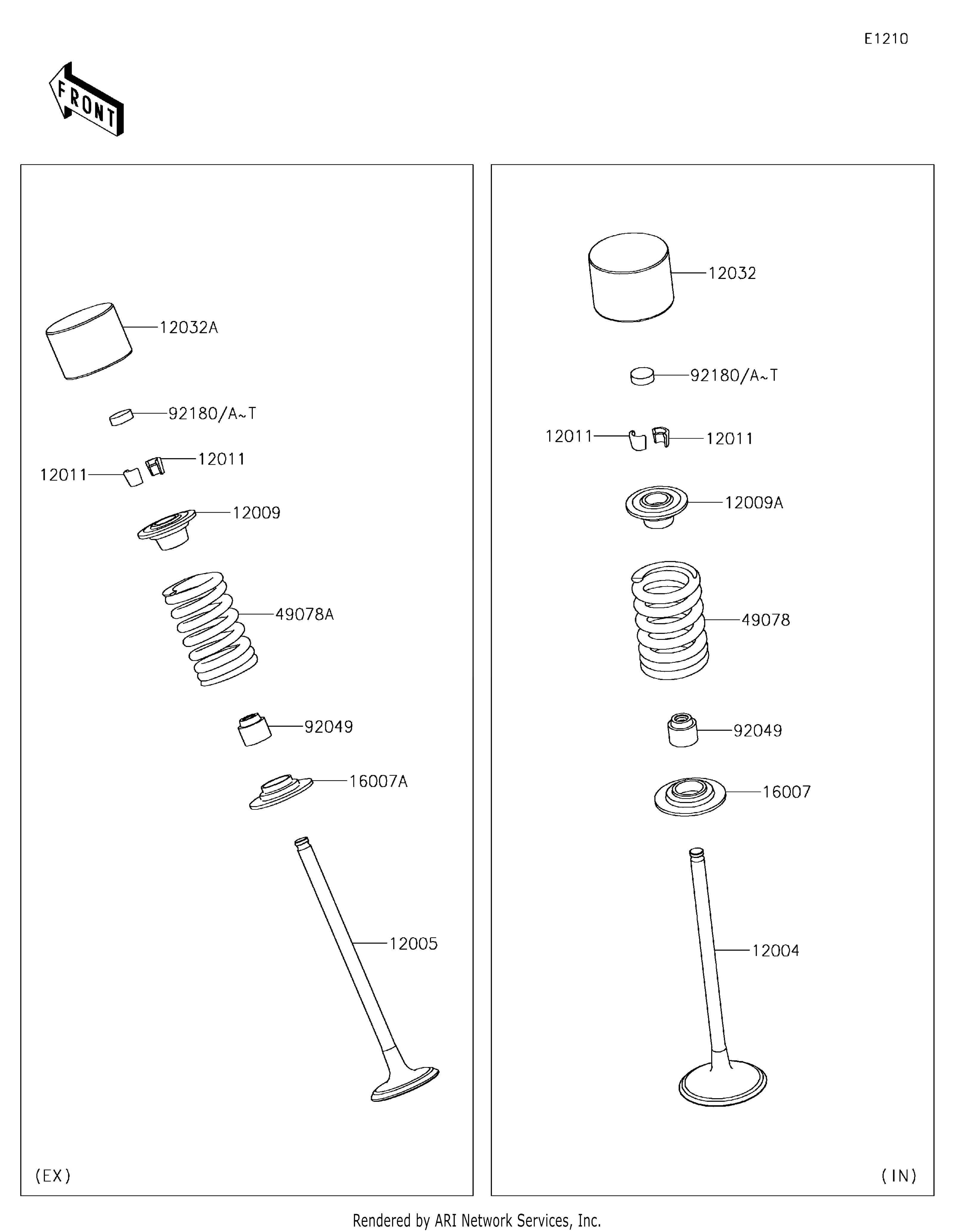 E1210

FRONT

12032A

92180/A~T

12011

12011

12009

49078A

92049

16007A

12005

(EX)

12032

92180/A~T

12011

12011

12009A

49078

92049

16007

12004

(IN)

Rendered by ARI Network Services, Inc.