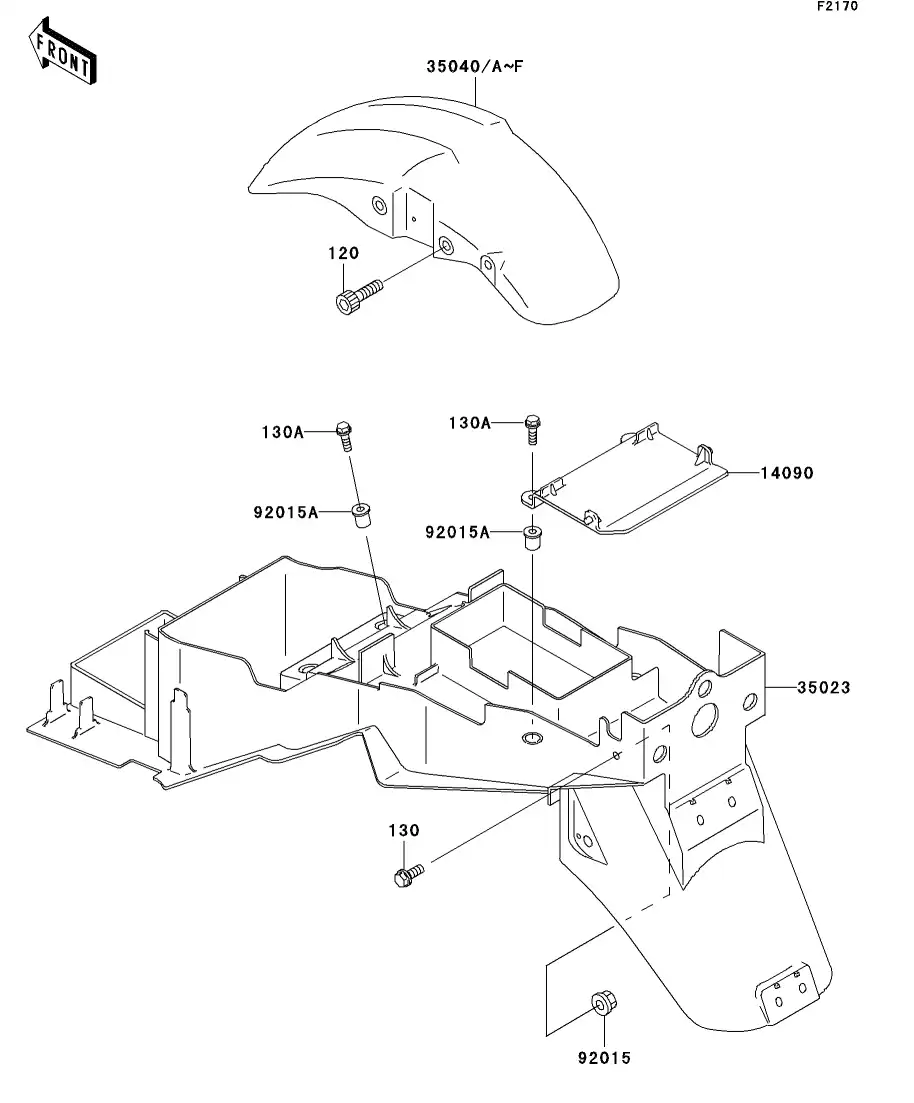 F2170

FRONT

35040/A~F

120

130A

130A

14090

92015A

92015A

35023

130

92015