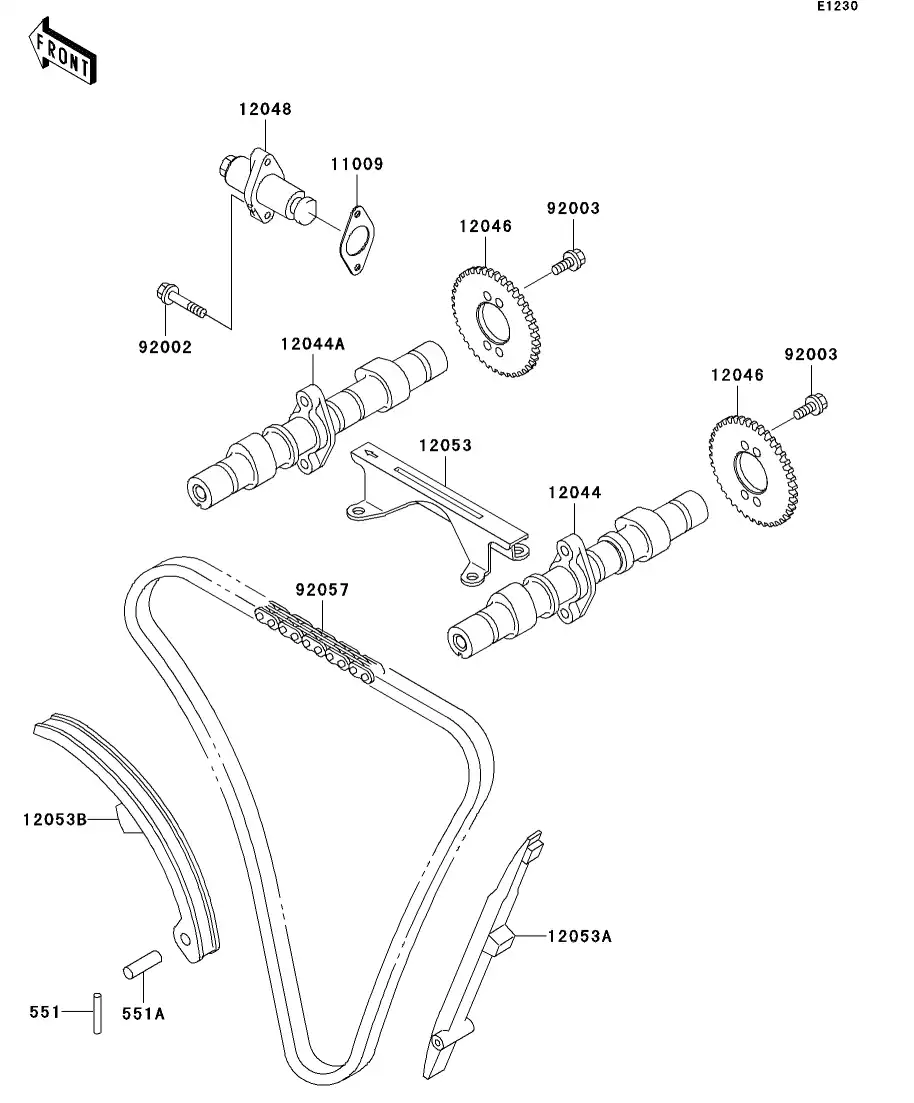 E1230

FRONT

12048
11009
92003
12046
92002
12044A
92003
12046
12053
12044
92057
12053B
12053A
551
551A