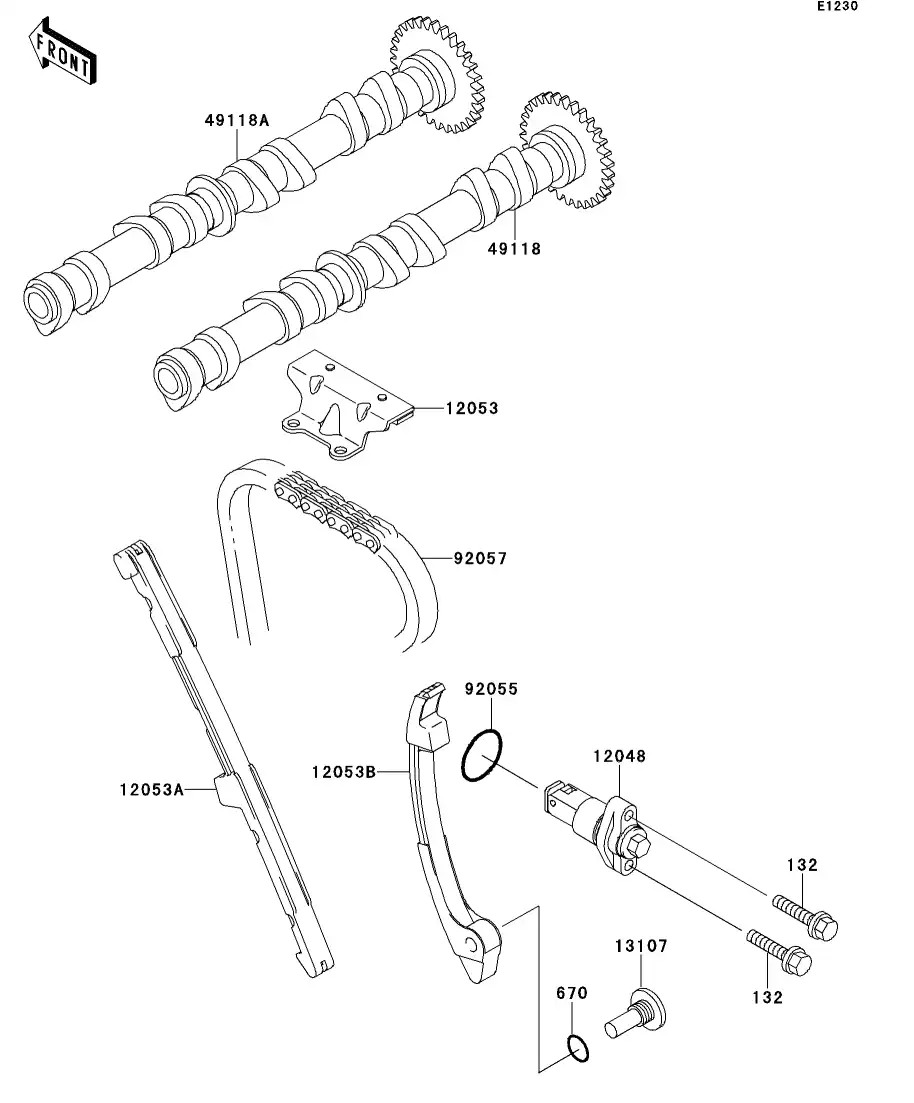 E1230

FRONT

49118A

49118

12053

92057

92055

12048

12053B

12053A

132

13107

132

670