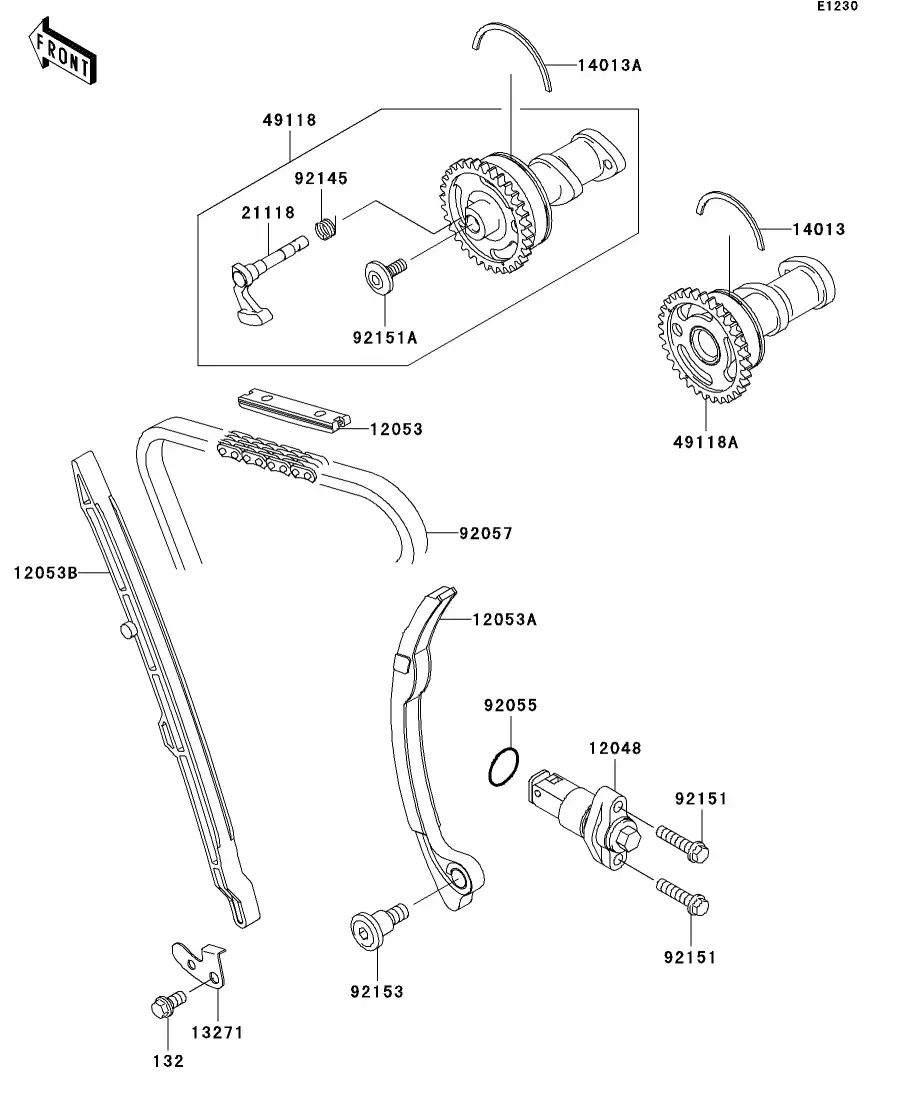 E1230

FRONT

14013A

49118

92145

21118

92151A

14013

49118A

12053

92057

12053B

12053A

92055

12048

92151

92151

92153

13271

132