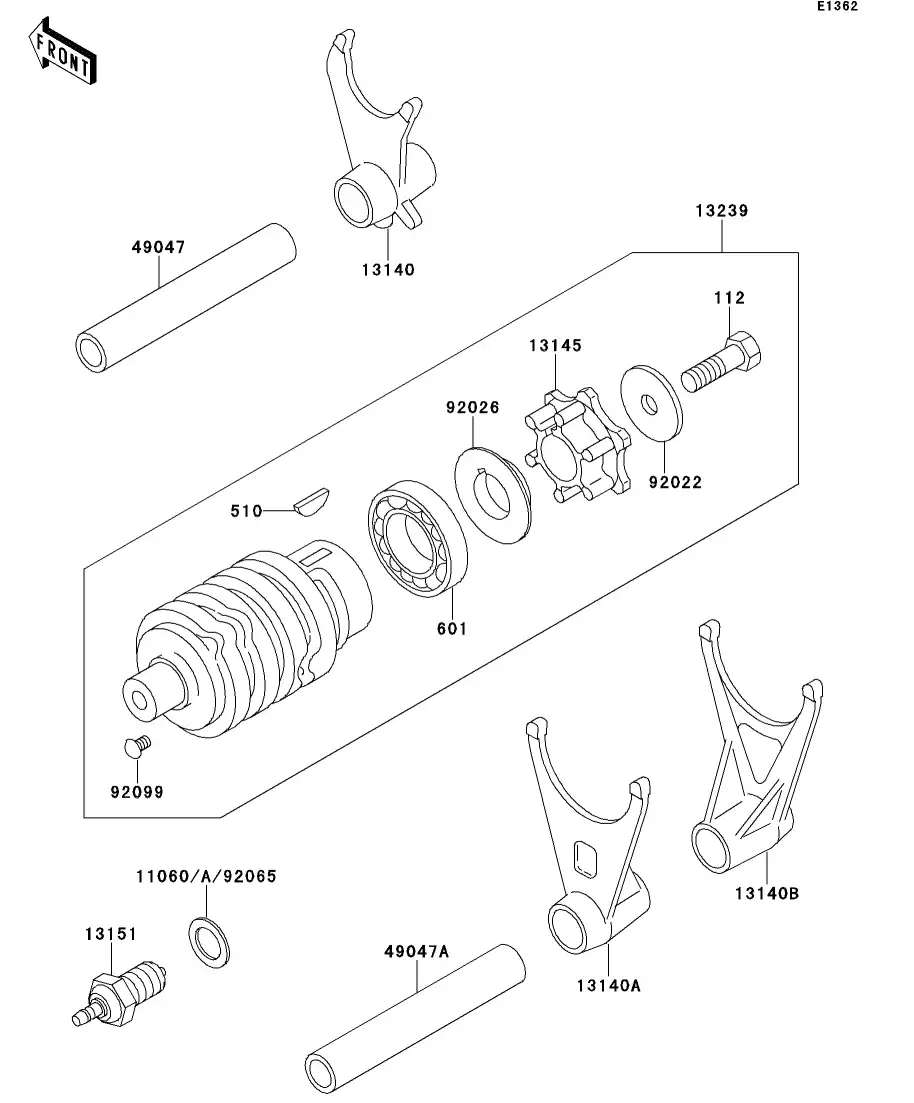 E1362

FRONT

49047

13140

13239

112

13145

92026

92022

510

601

92099

11060/A/92065

13151

49047A

13140A

13140B