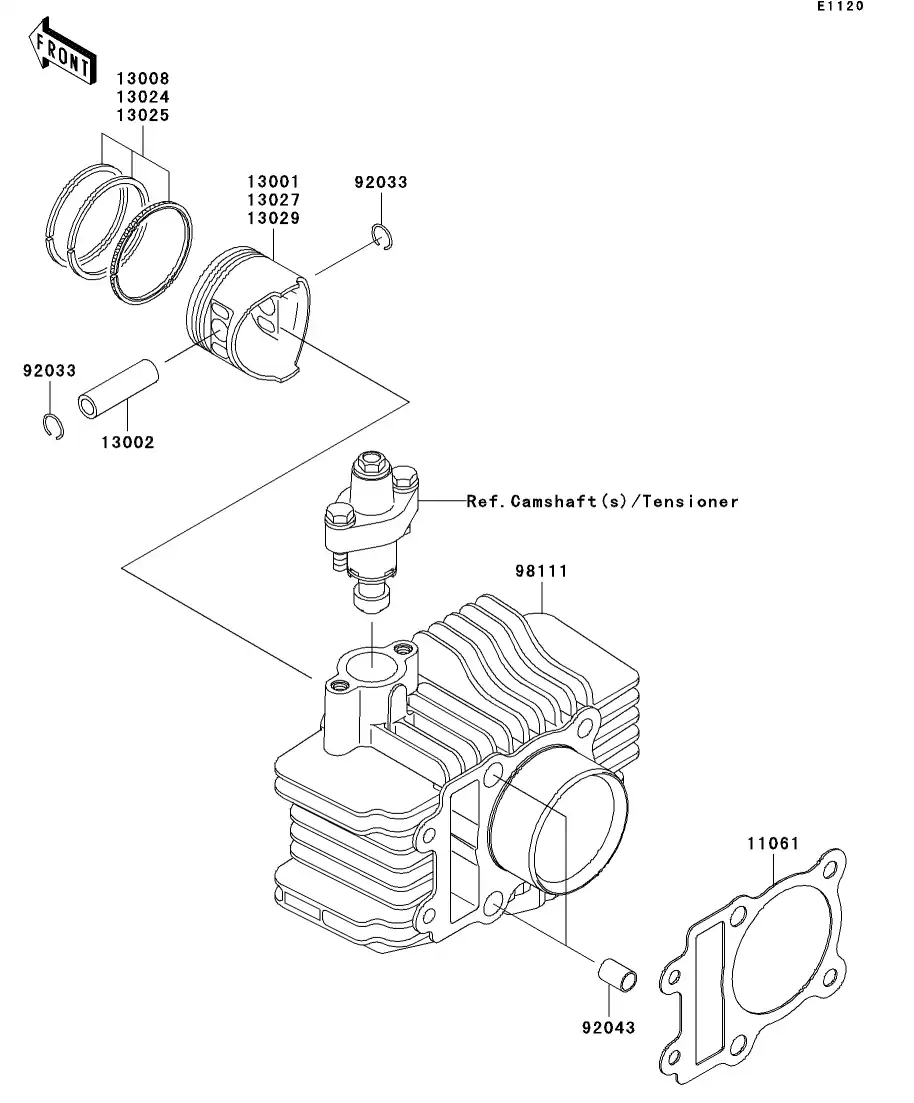 E1120

FRONT

13008
13024
13025

13001
13027
13029

92033

92033

13002

Ref.Camshaft(s)/Tensioner

98111

11061

92043