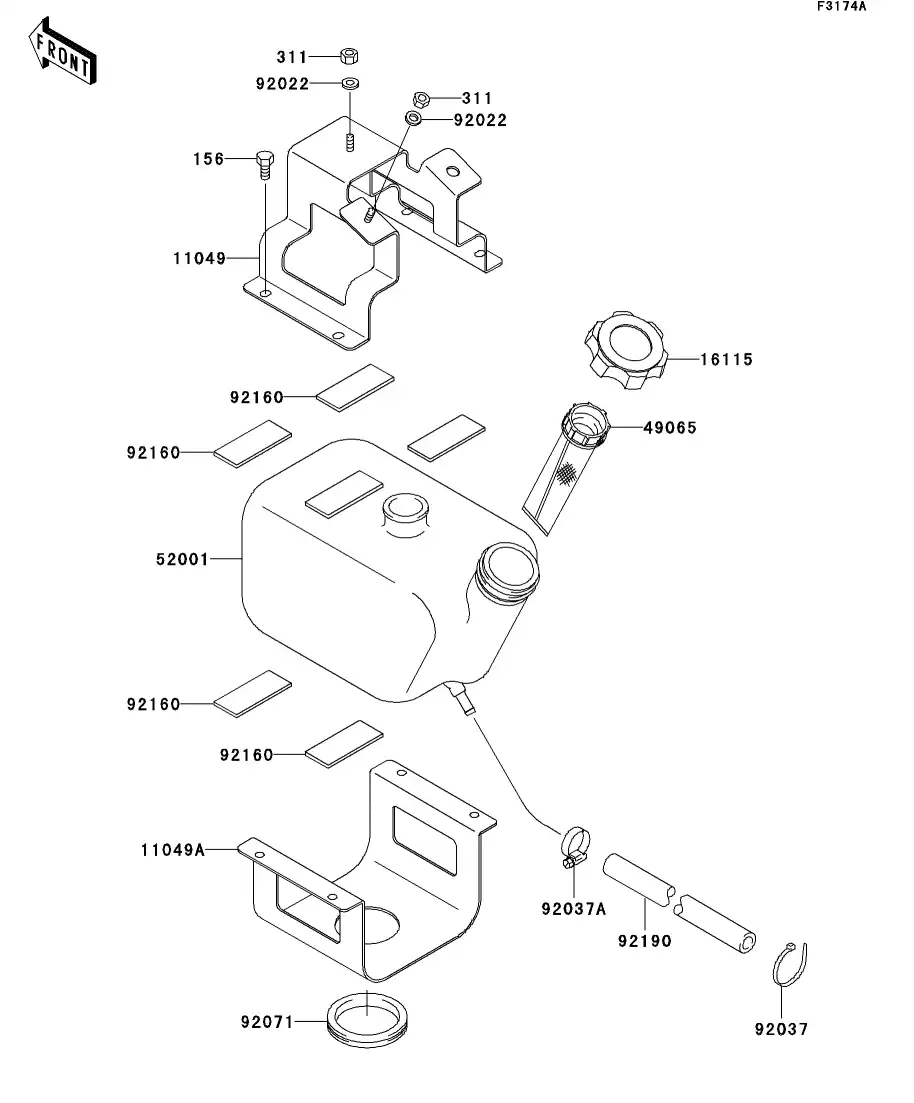 F3174A

FRONT

311
92022
311
92022
156
11049
16115
92160
49065
92160
52001
92160
92160
11049A
92037A
92190
92071
92037