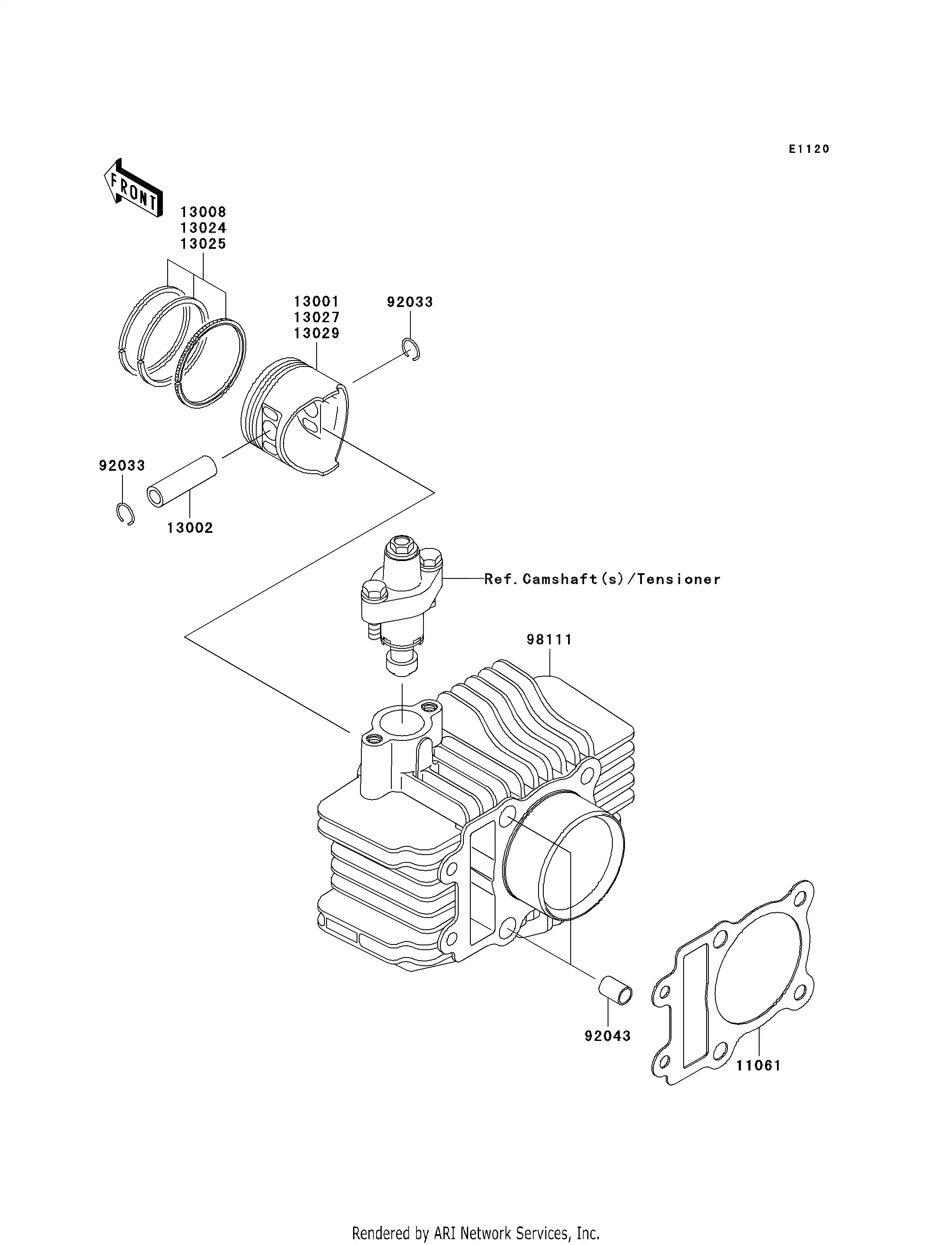 E1120

FRONT

13008
13024
13025

13001
13027
13029

92033

92033

13002

Ref. Camshaft(s)/Tensioner

98111

92043

11061

Rendered by ARI Network Services, Inc.