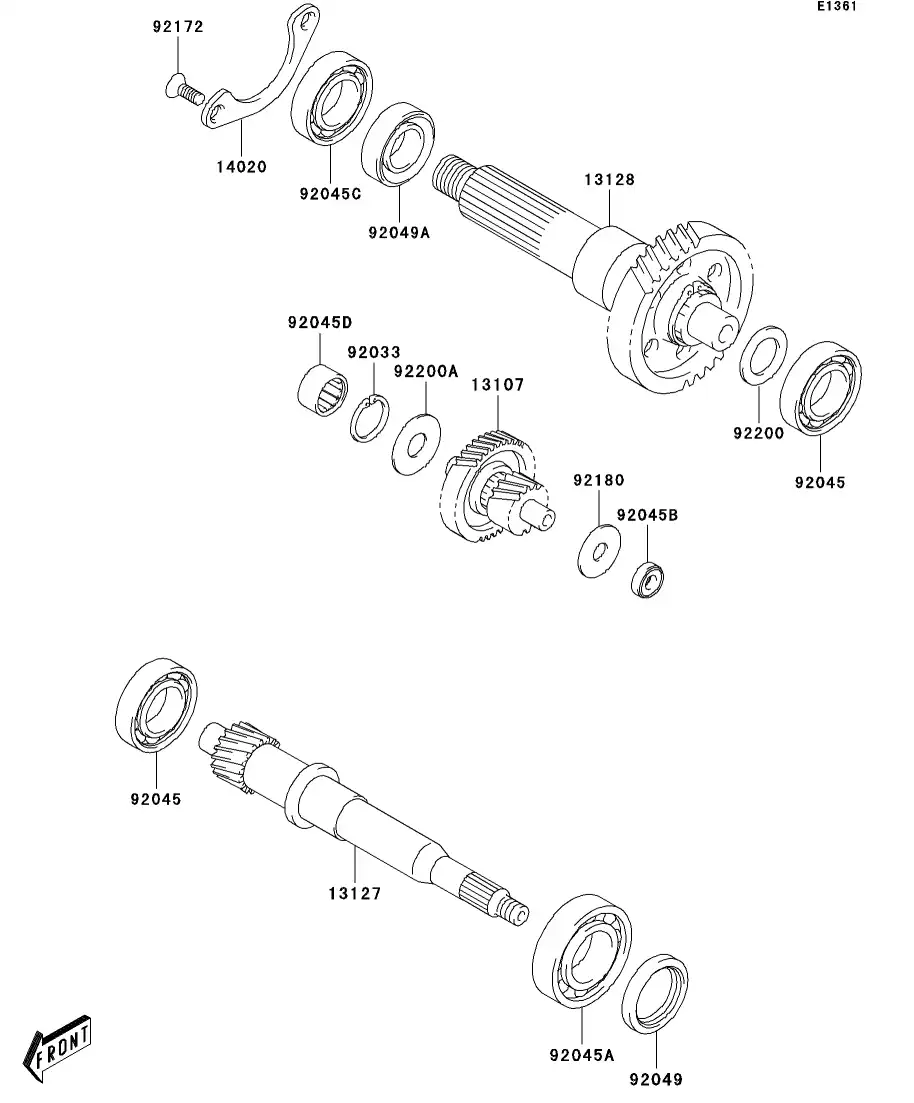 E1361

92172

14020

92045C

92049A

13128

92045D

92033

92200A

13107

92200

92045

92180

92045B

92045

13127

92045A

92049

FRONT