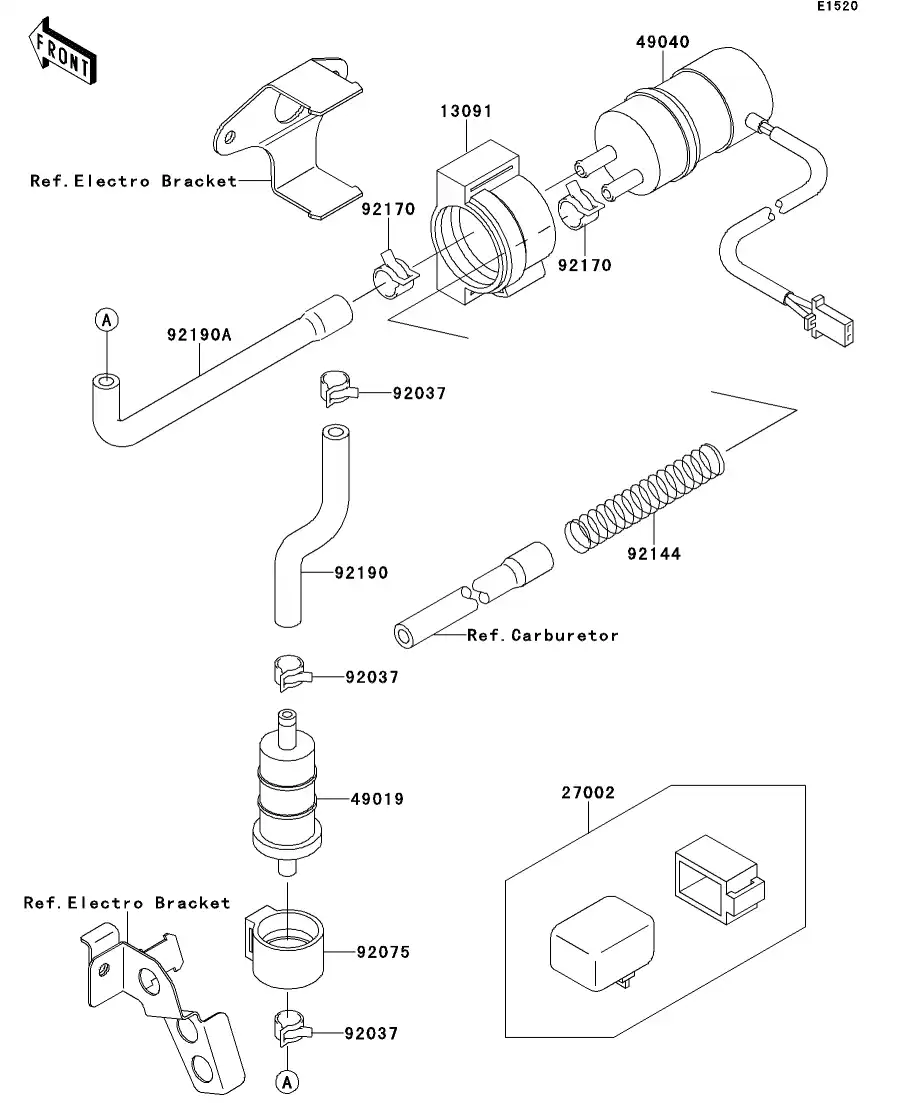 E1520

FRONT

49040

13091

Ref.Electro Bracket

92170

92170

A

92190A

92037

92144

92190

Ref.Carburetor

92037

49019

27002

Ref.Electro Bracket

92075

92037

A