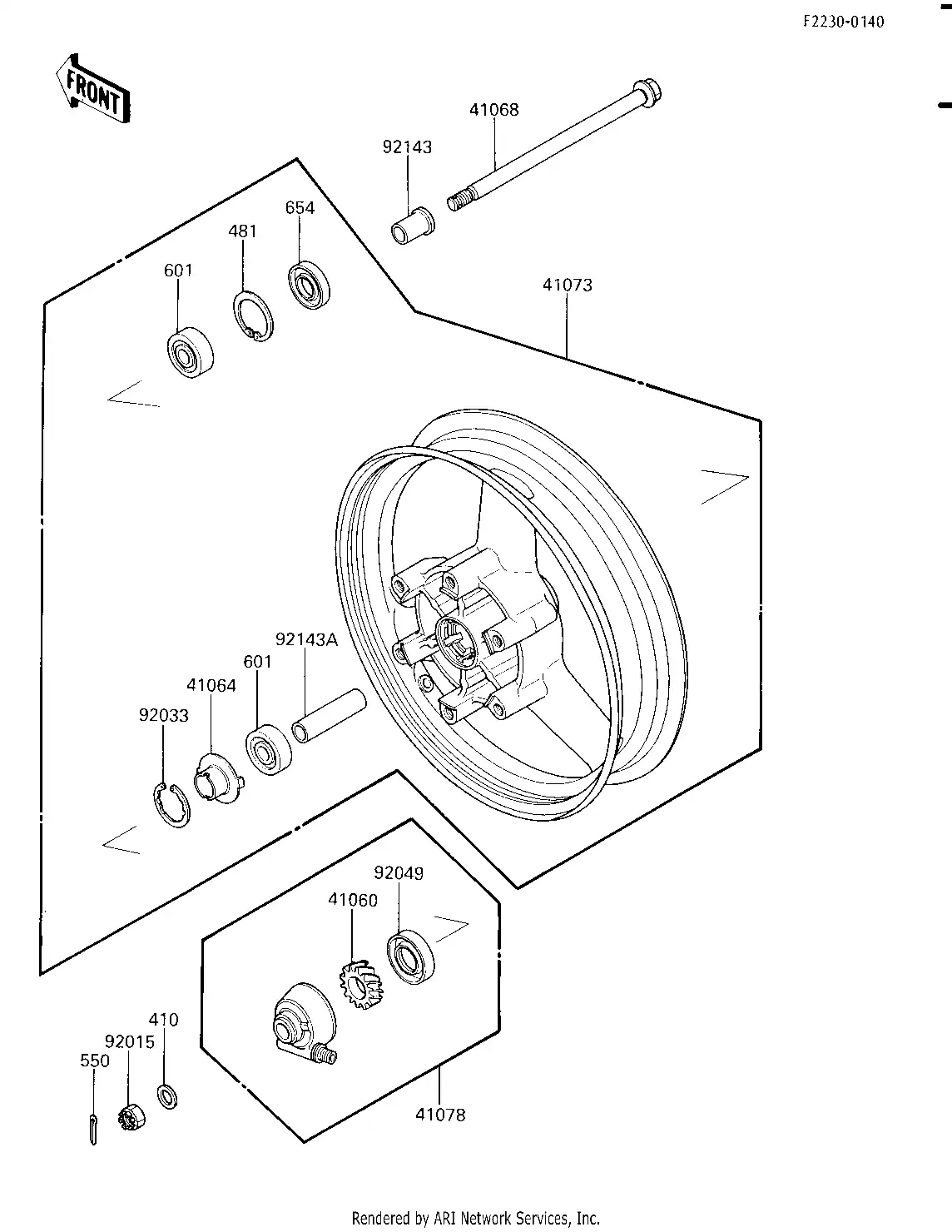 F2230-0140

FRONT

41068

92143

654

481

601

41073

92143A

601

41064

92033

92049

41060

410

92015

550

41078

Rendered by ARI Network Services, Inc.