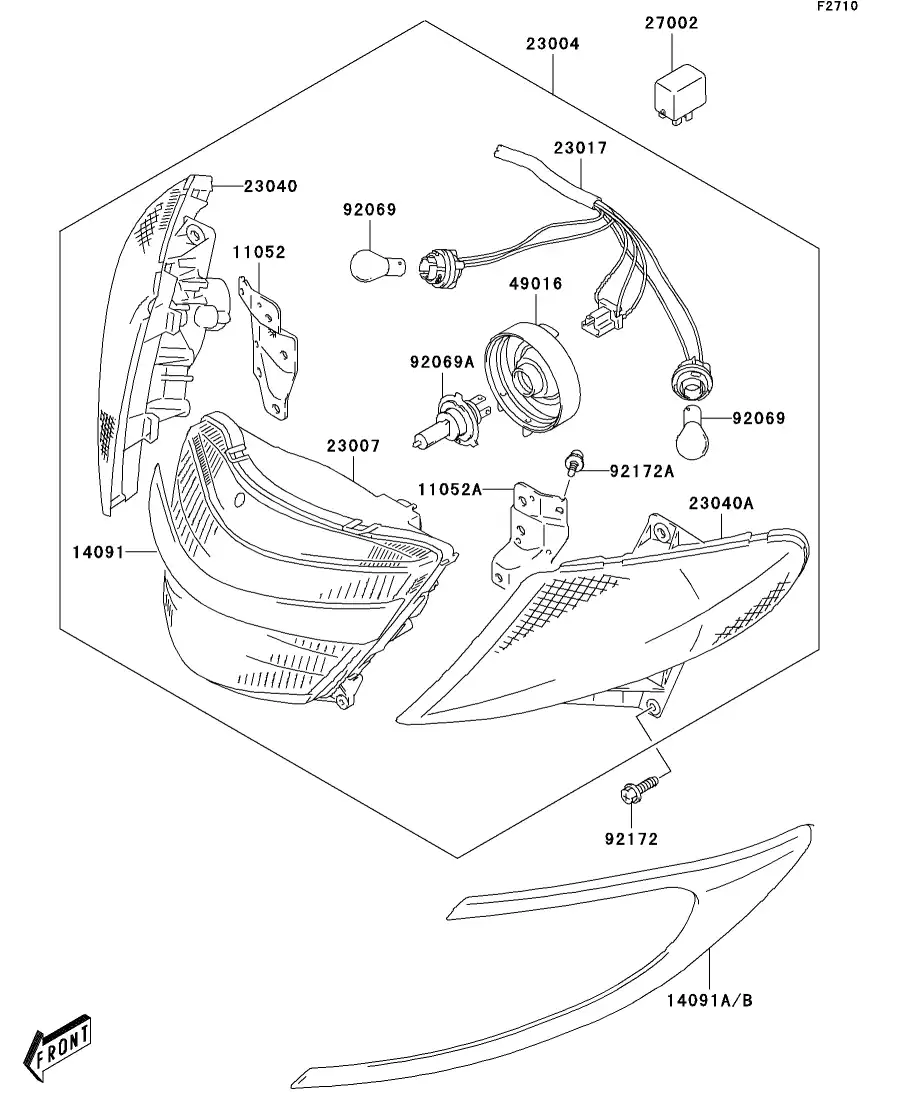 F2710

23004

27002

23017

23040

92069

11052

49016

92069A

92069

23007

92172A

11052A

23040A

14091

92172

14091A/B

FRONT