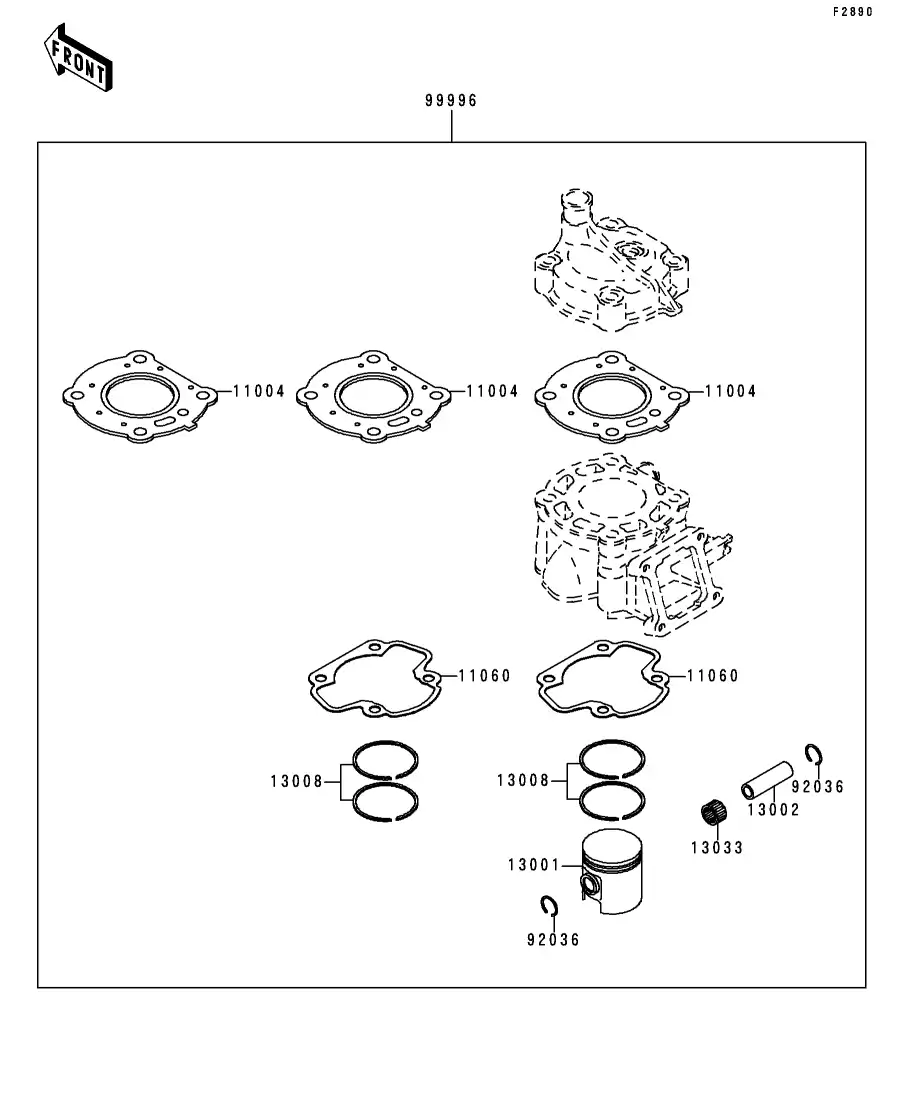 F2890

FRONT

99996

11004
11004
11004

11060
11060

13008
13008
92036
13002
13033
13001
92036