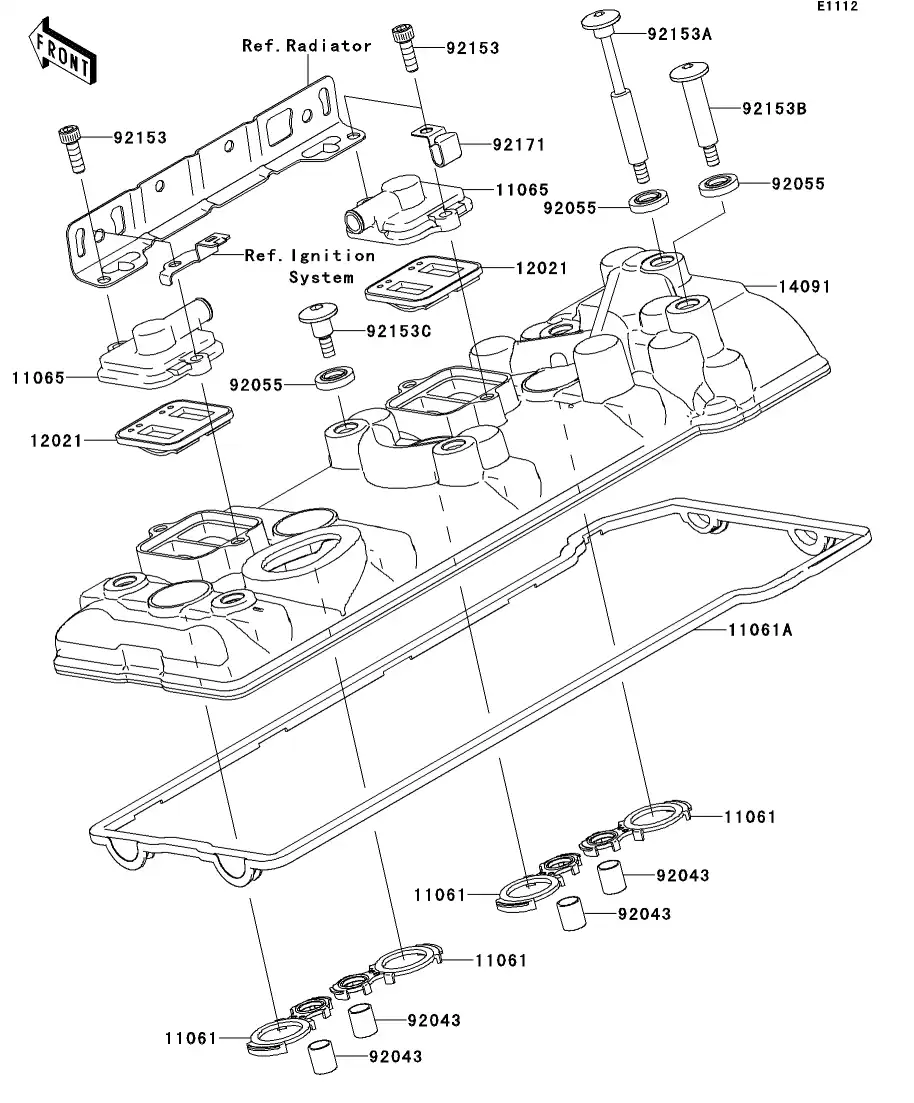 E1112

FRONT

Ref.Radiator

92153

92153A

92153B

92153

92171

11065

92055

92055

Ref.Ignition System

12021

14091

92153C

11065

92055

12021

11061A

11061

92043

11061

92043

11061

92043

11061

92043