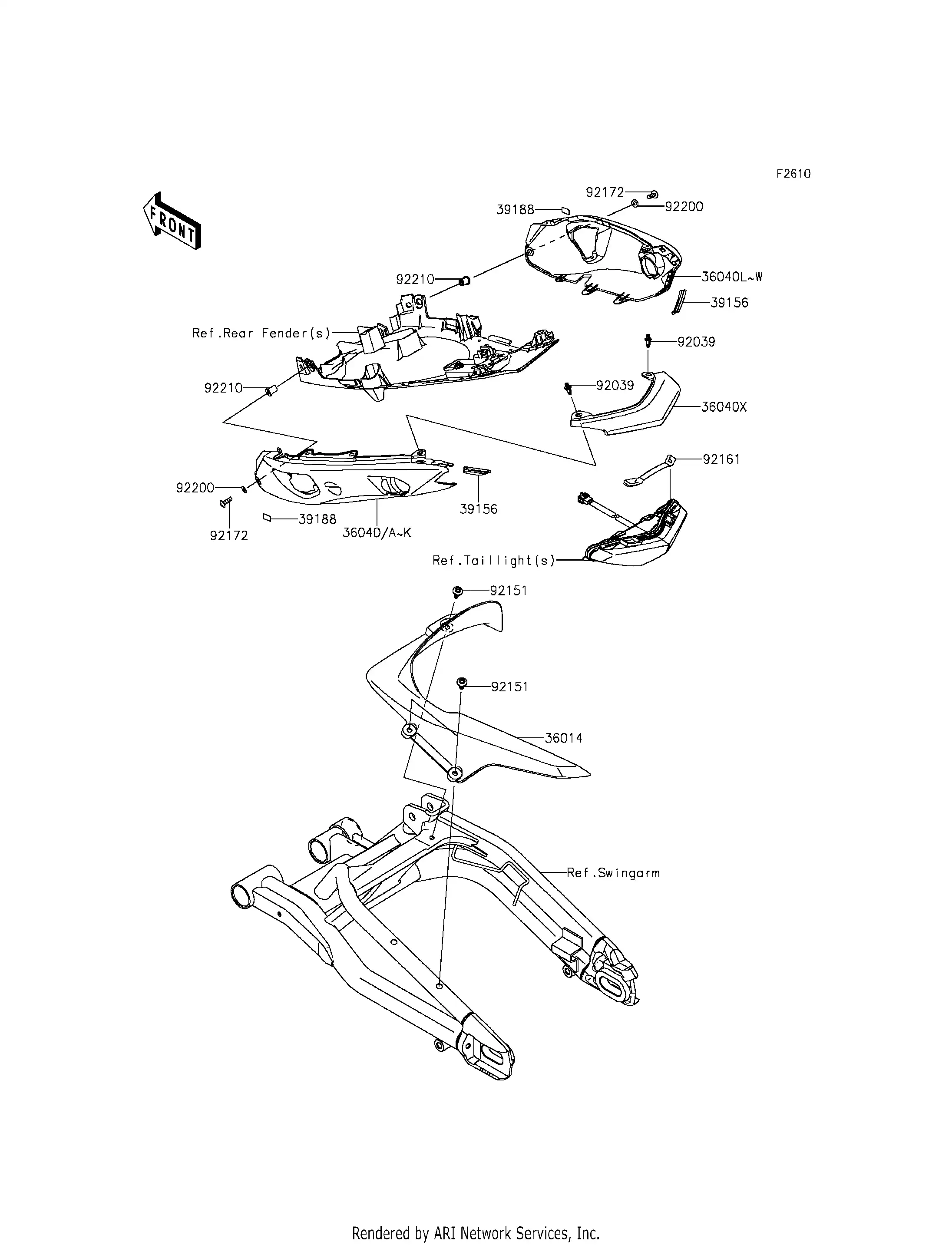 F2610

FRONT

92172
39188
92200
92210
36040L~W
39156
Ref.Rear Fender(s)
92039
92210
92039
36040X
92161
92200
39156
92172
39188
36040/A~K
Ref.Taillight(s)
92151
92151
36014
Ref.Swingarm

Rendered by ARI Network Services, Inc.