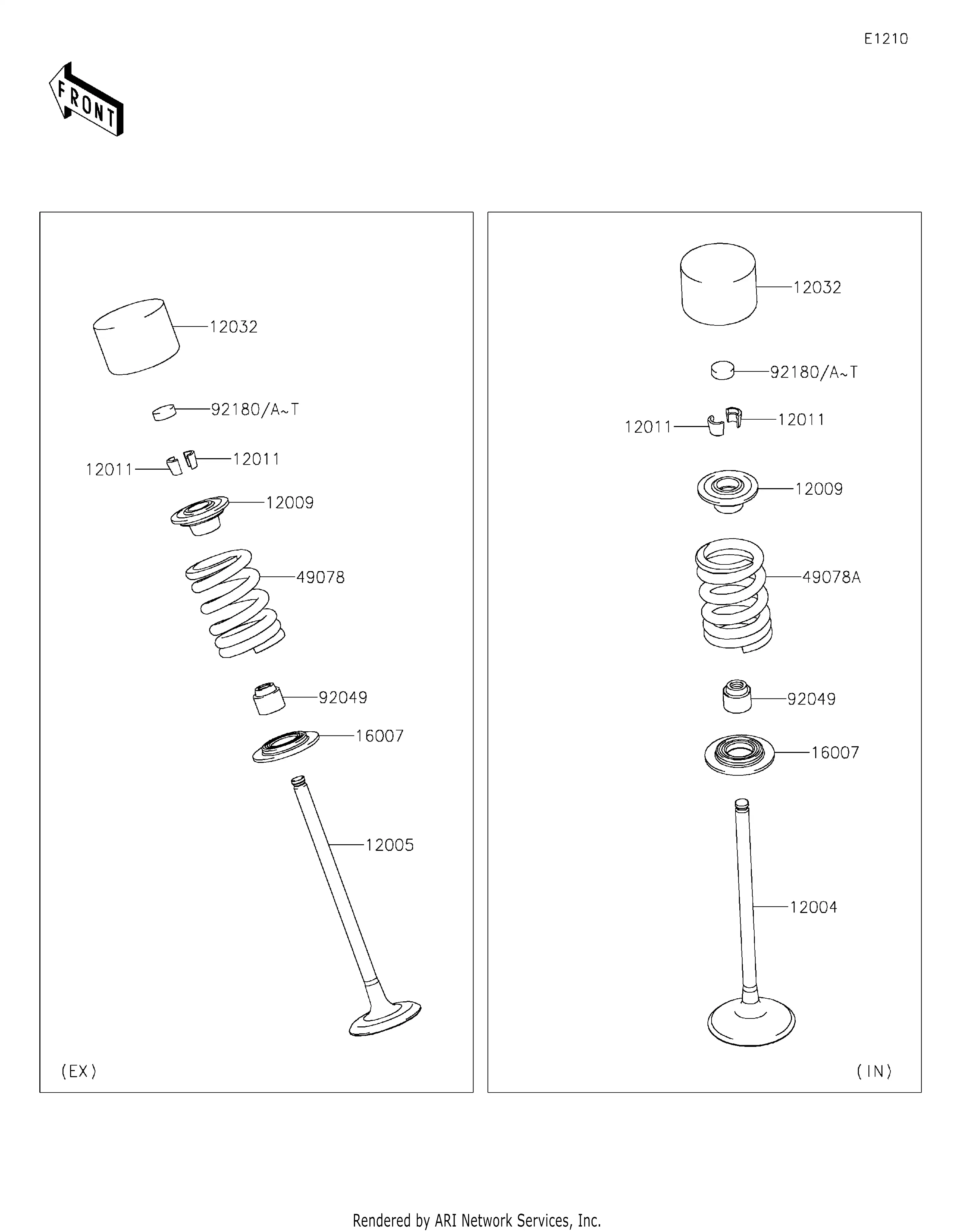 E1210

FRONT

12032

92180/A~T

12011

12011

12009

49078

92049

16007

12005

(EX)

12032

92180/A~T

12011

12011

12009

49078A

92049

16007

12004

(IN)

Rendered by ARI Network Services, Inc.