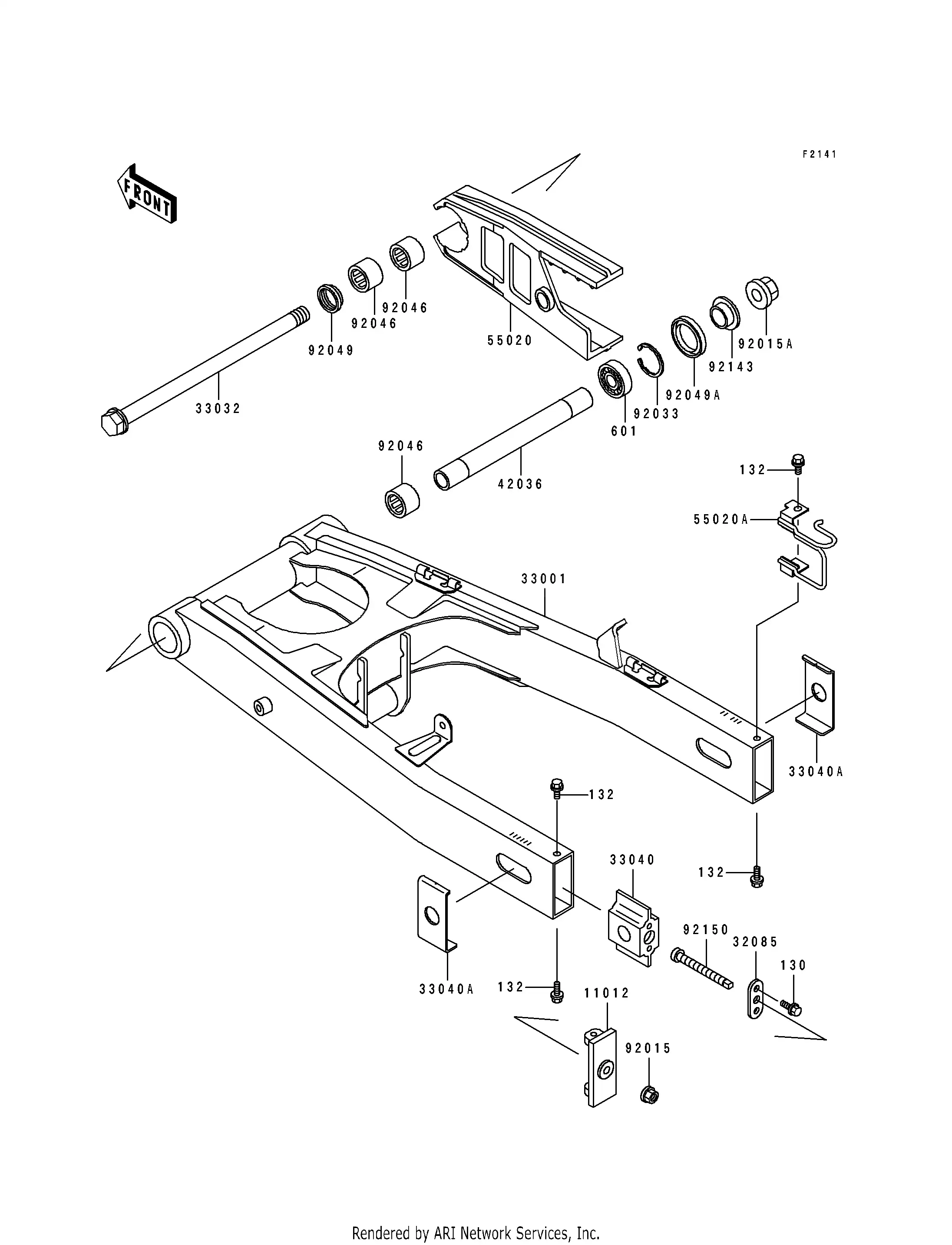 F2141

FRONT

92046
92046
92049
55020
92015A
92143
92049A
92033
601
33032
92046
42036
132
55020A
33001
33040A
132
132
33040
92150
32085
130
33040A
132
11012
92015

Rendered by ARI Network Services, Inc.