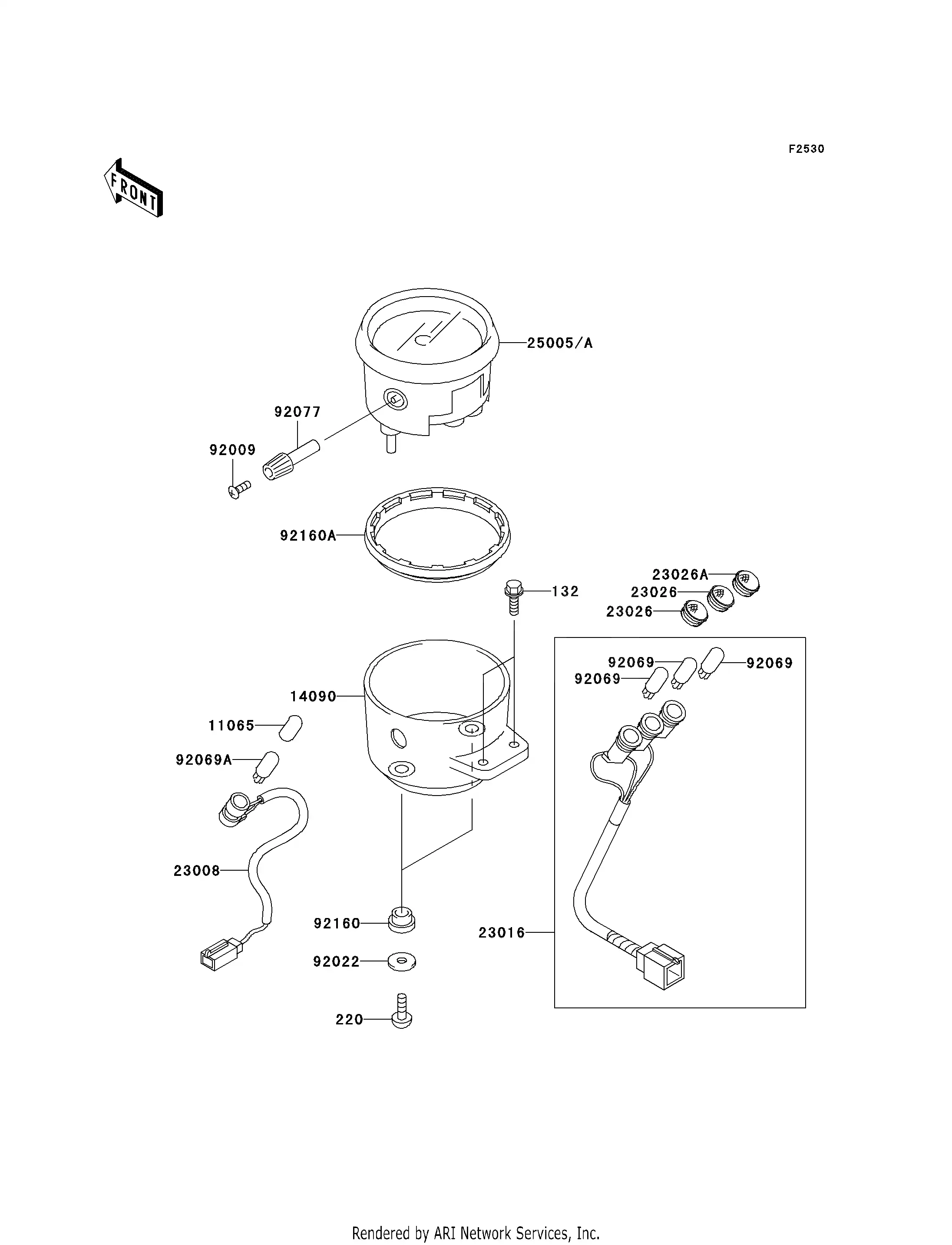 F2530

FRONT

25005/A

92077

92009

92160A

132

23026A

23026

23026

92069

92069

92069

14090

11065

92069A

23008

92160

92022

220

23016

Rendered by ARI Network Services, Inc.