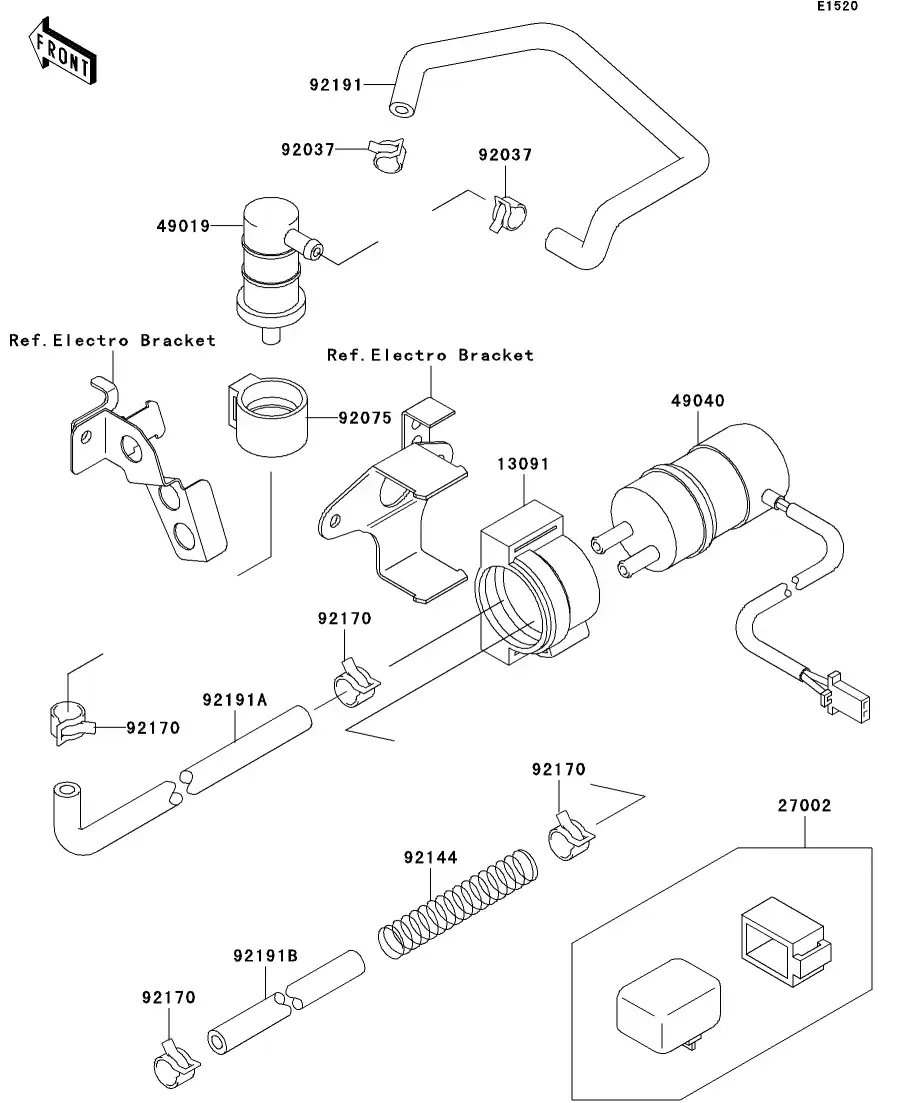 E1520

FRONT

92191

92037

92037

49019

Ref.Electro Bracket

Ref.Electro Bracket

92075

49040

13091

92170

92191A

92170

92170

27002

92144

92191B

92170