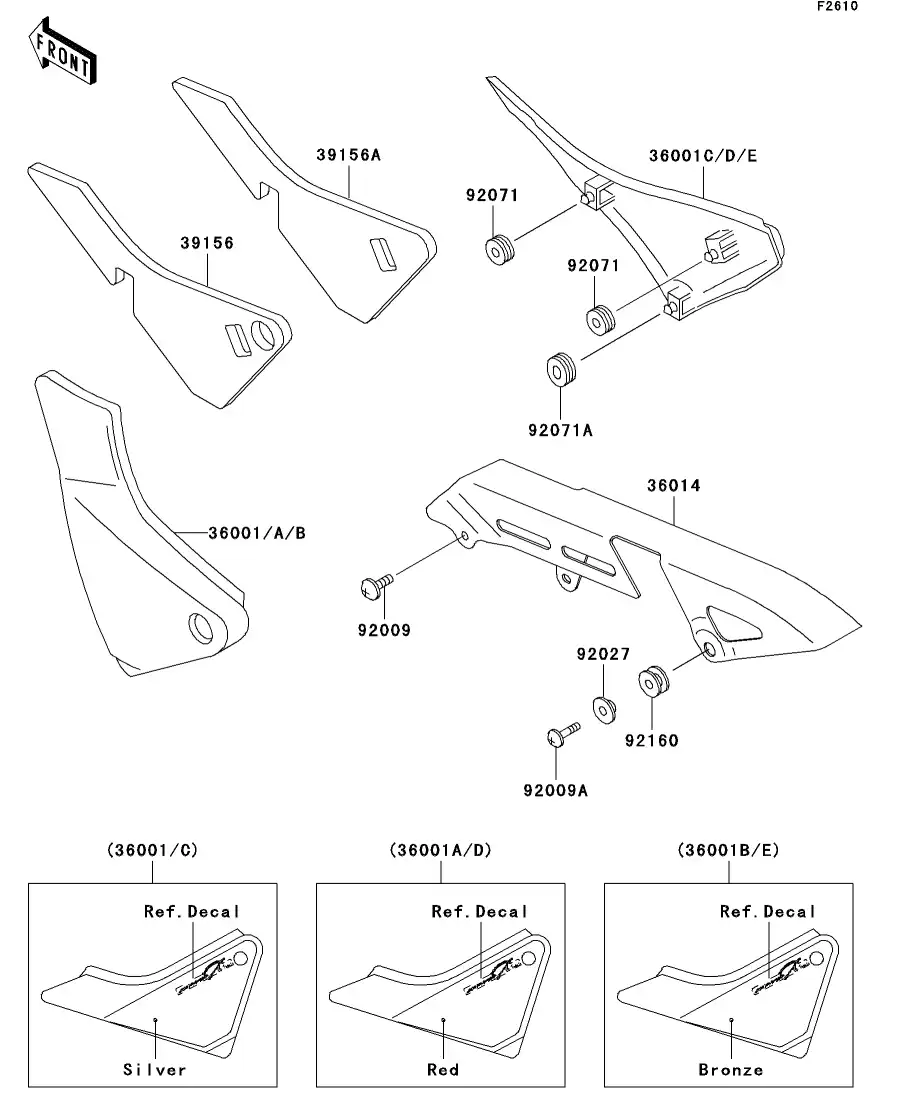 F2610

FRONT

39156A

39156

36001C/D/E

92071

92071

92071A

36001/A/B

36014

92009

92027

92160

92009A

(36001/C)

Ref.Decal

Silver

(36001A/D)

Ref.Decal

Red

(36001B/E)

Ref.Decal

Bronze