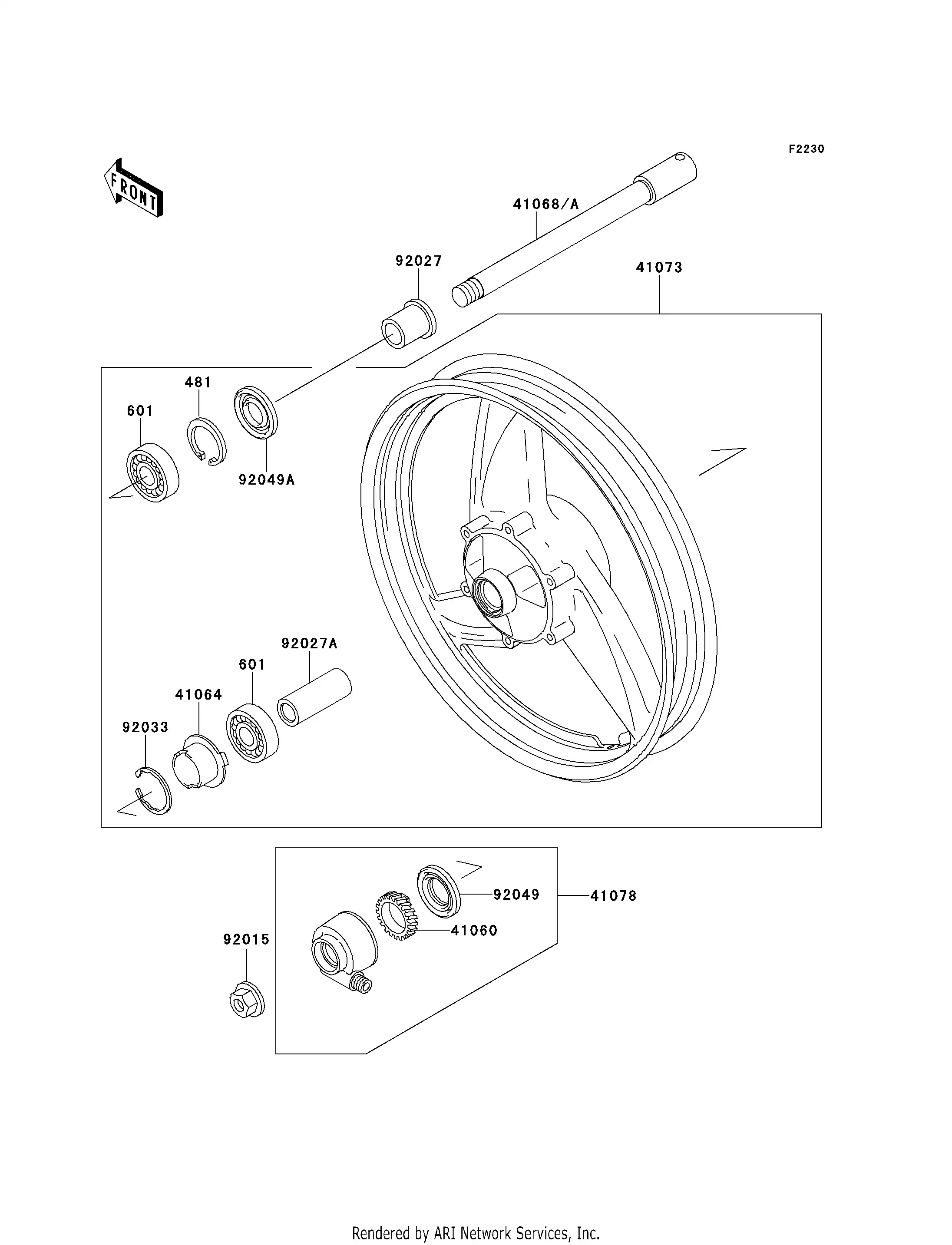 F2230

FRONT

41068/A

92027

41073

481

601

92049A

92027A

601

41064

92033

92049

41078

41060

92015

Rendered by ARI Network Services, Inc.