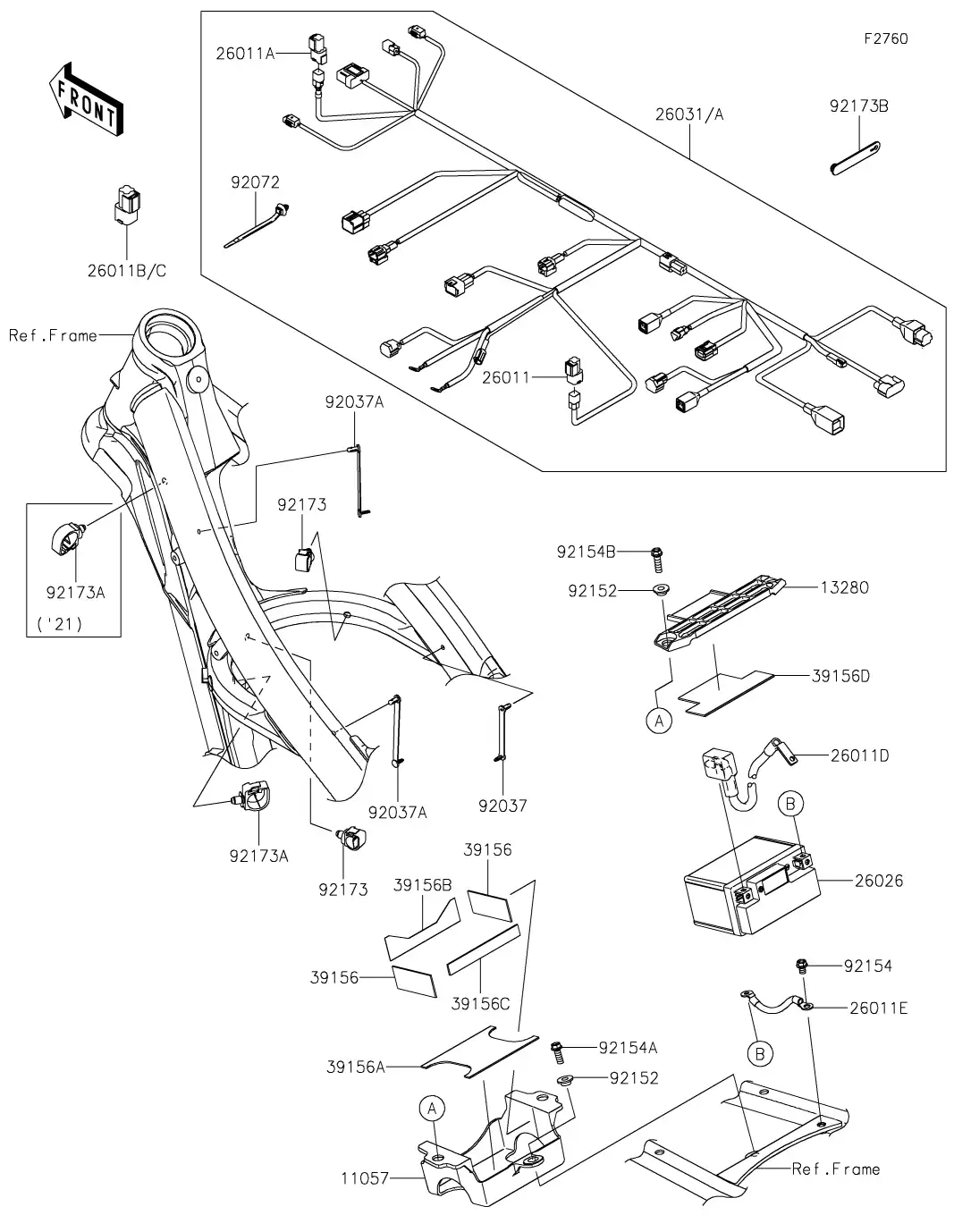 F2760

FRONT

26011A

26031/A

92173B

92072

26011B/C

Ref.Frame

26011

92037A

92173

92173A

('21)

92154B

92152

13280

39156D

A

26011D

B

26026

92037A

92037

92173A

92173

39156

39156B

39156

39156C

92154

26011E

B

39156A

92154A

92152

A

11057

Ref.Frame