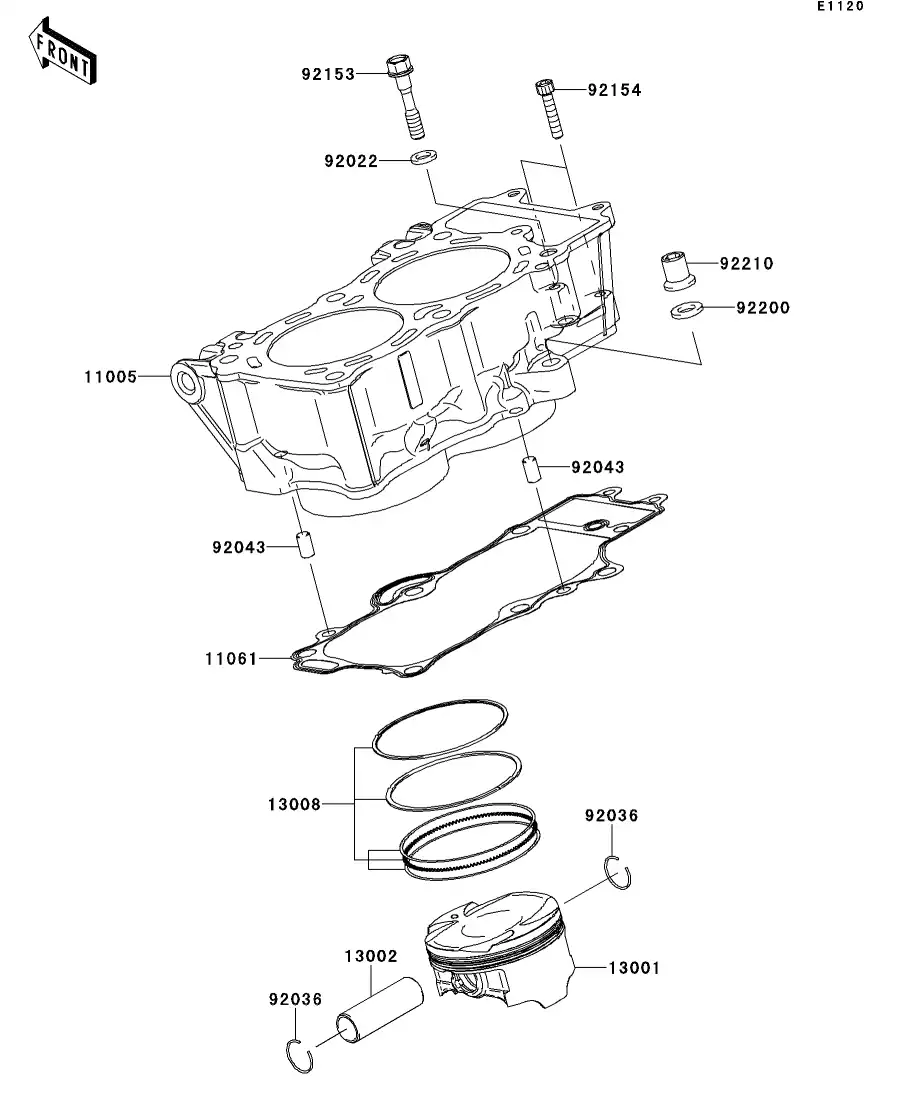 E1120

FRONT

92153

92154

92022

92210

92200

11005

92043

92043

11061

13008

92036

13002

13001

92036