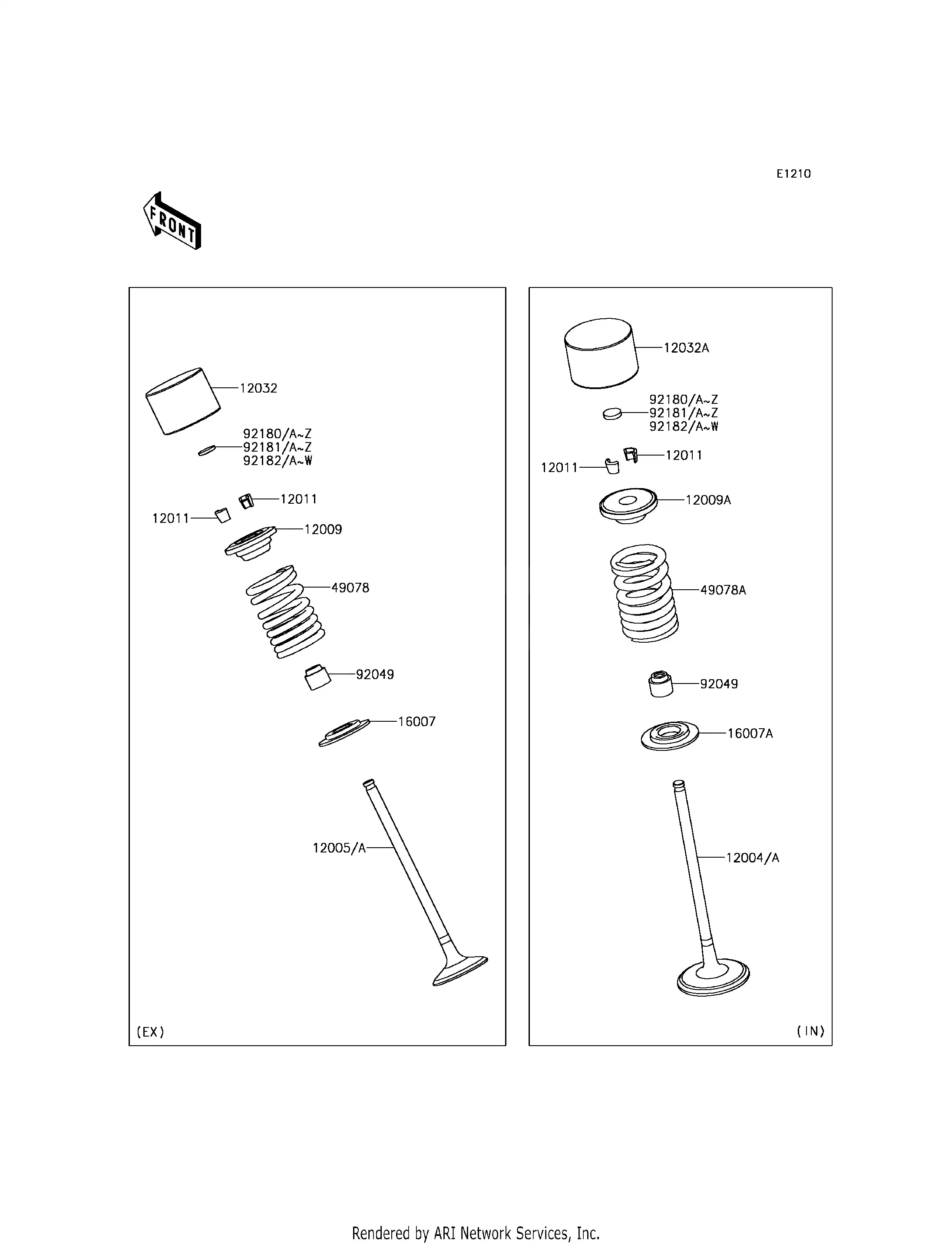 E1210

FRONT

12032
92180/A~Z
92181/A~Z
92182/A~W
12011
12011
12009
49078
92049
16007
12005/A
(EX)

12032A
92180/A~Z
92181/A~Z
92182/A~W
12011
12011
12009A
49078A
92049
16007A
12004/A
(IN)

Rendered by ARI Network Services, Inc.