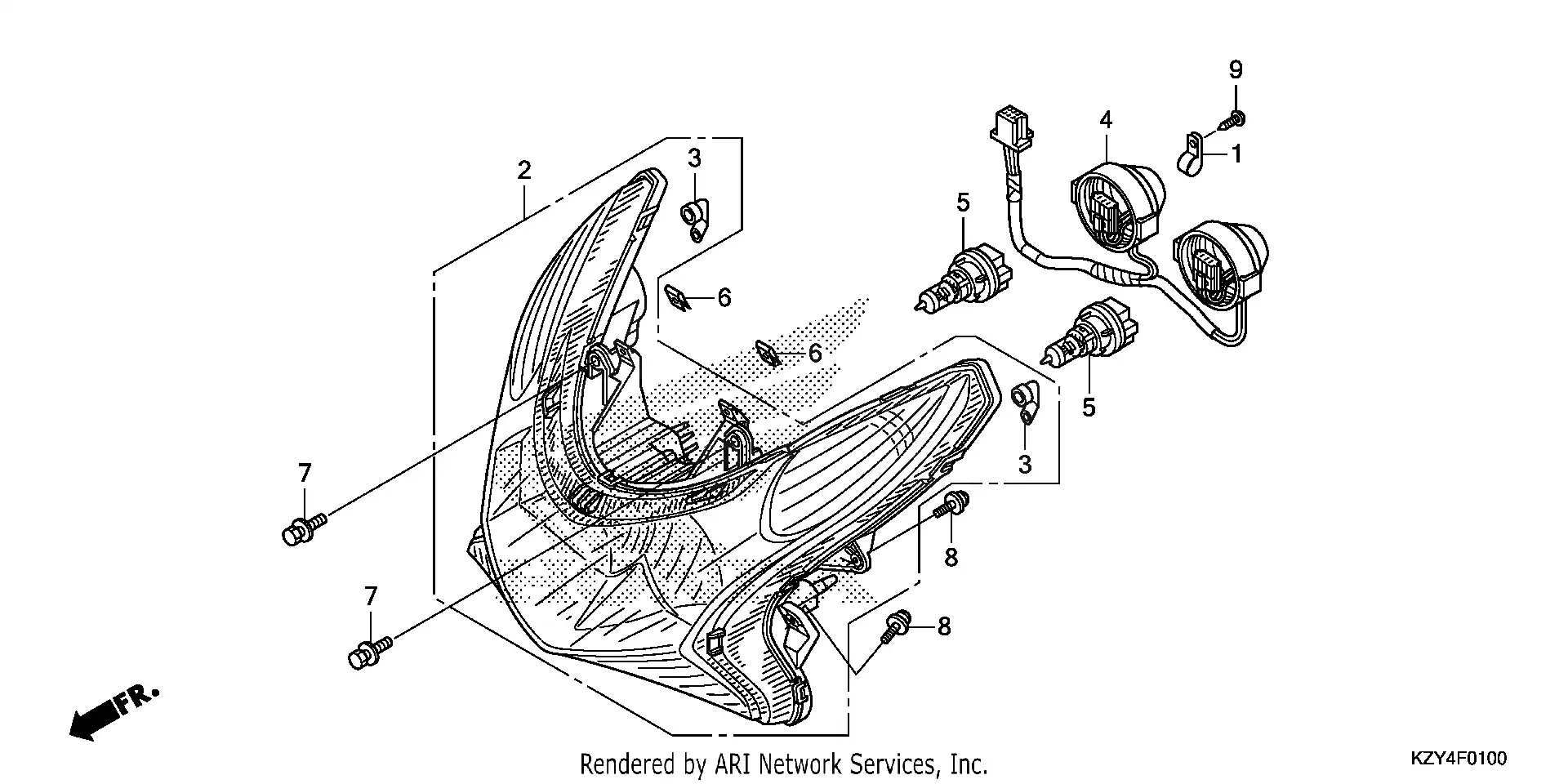 9
4
1
2
3
5
6
6
5
3
7
8
7
8
FR.
Rendered by ARI Network Services, Inc.
KZY4F0100