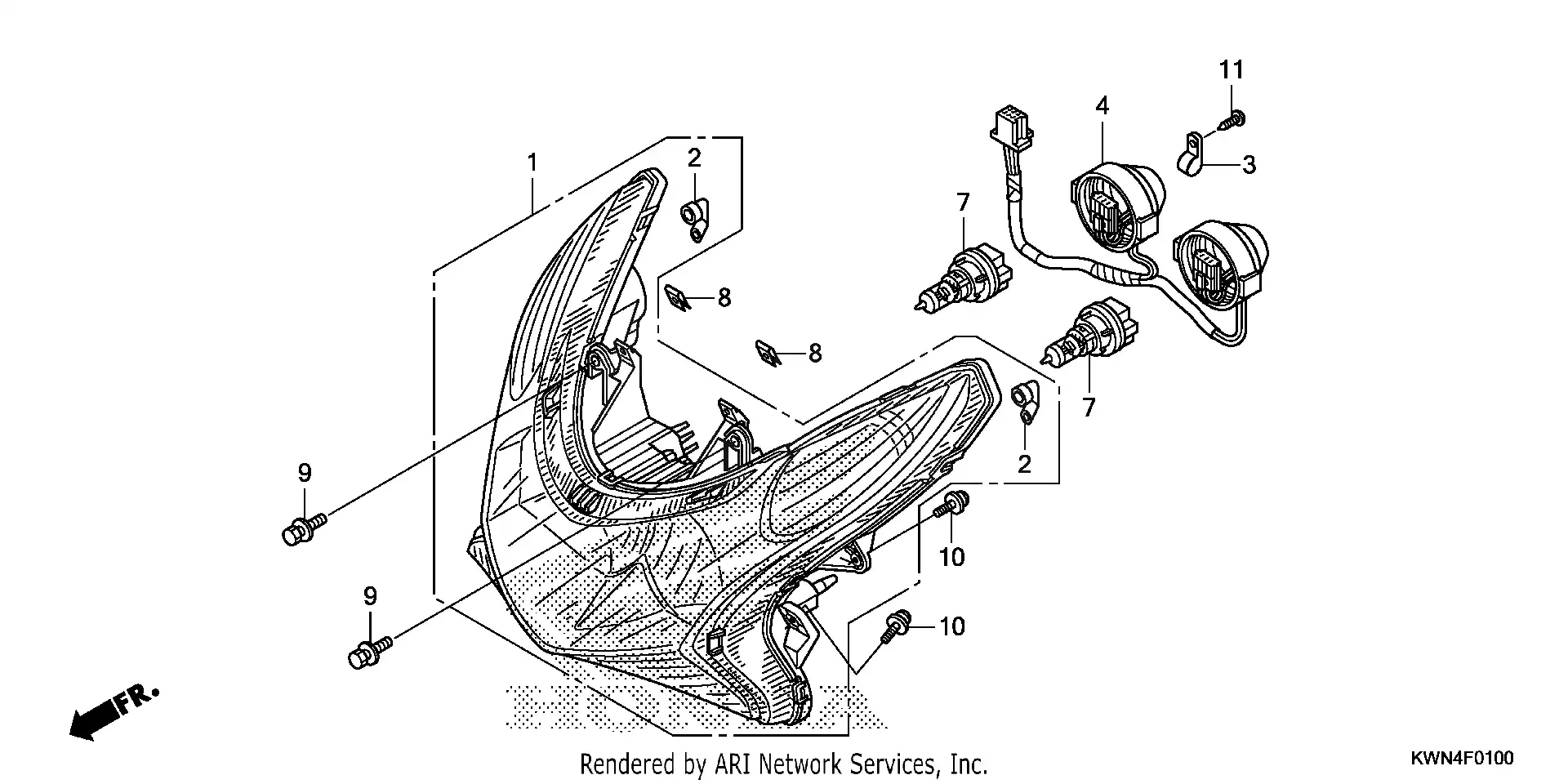 11
4
3
1
2
7
8
8
7
2
9
10
9
10
FR.
Rendered by ARI Network Services, Inc.
KWN4F0100