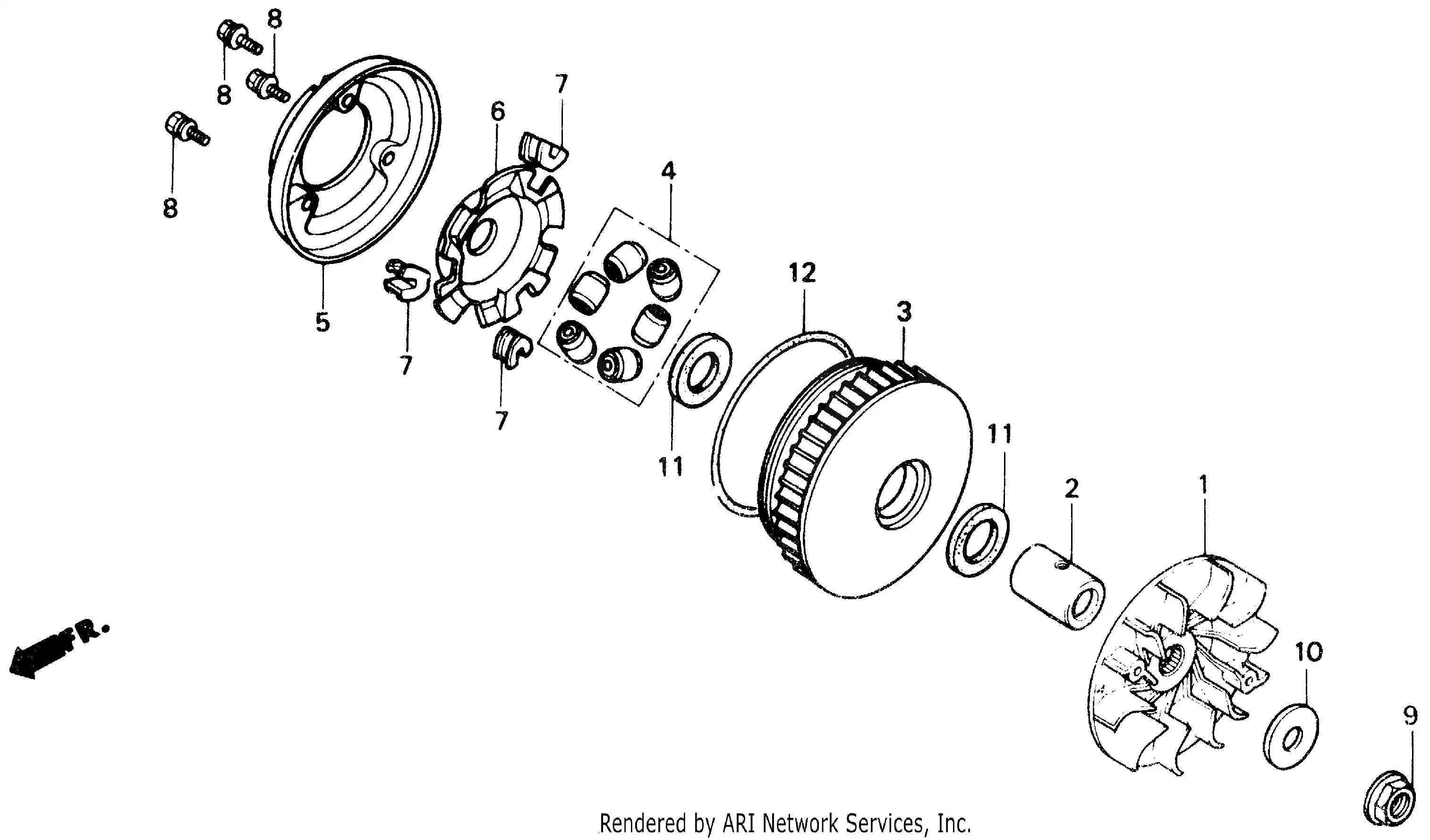 8
8
8
7
6
4
5
7
7
12
3
11
11
2
1
FR.
10
9
Rendered by ARI Network Services, Inc.