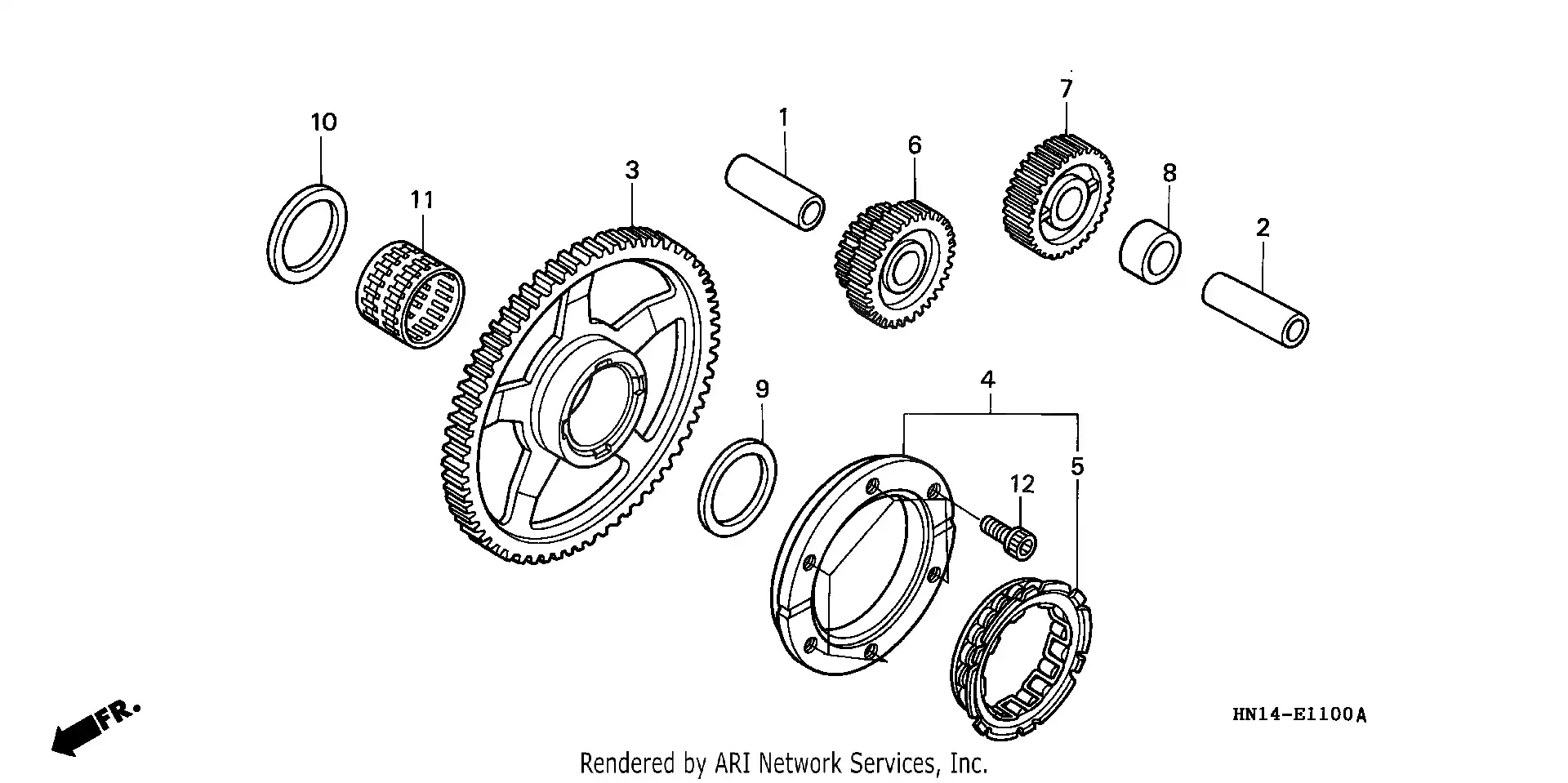 10
11
3
1
6
7
8
2
9
4
12
5
FR.
HN14-E1100A
Rendered by ARI Network Services, Inc.