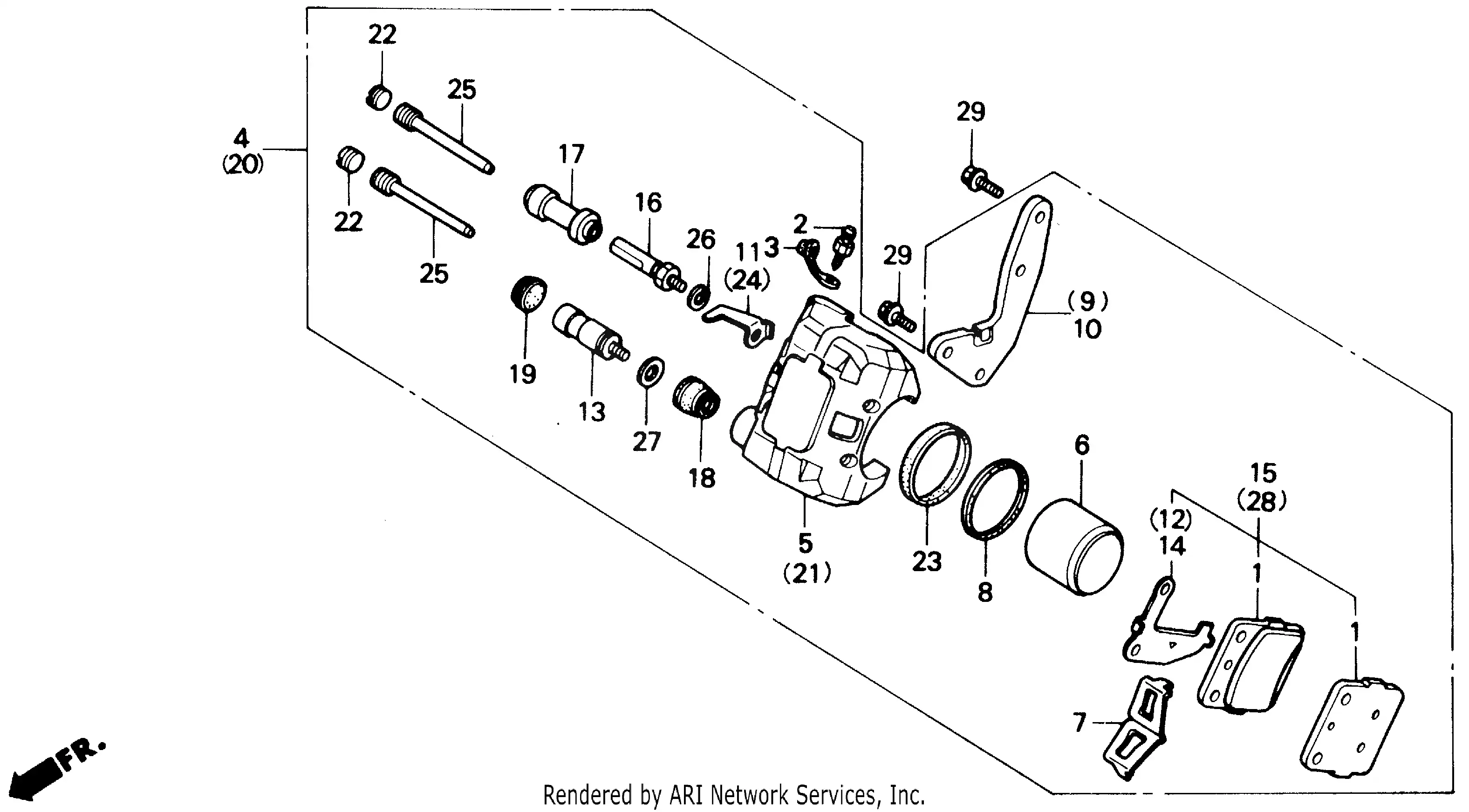 22
25
4
(20)
22
25
17
16
26
2
11
3
(24)
29
29
(9)
10
19
13
27
18
5
(21)
23
8
6
15
(28)
(12)
14
1
1
7
FR.
Rendered by ARI Network Services, Inc.