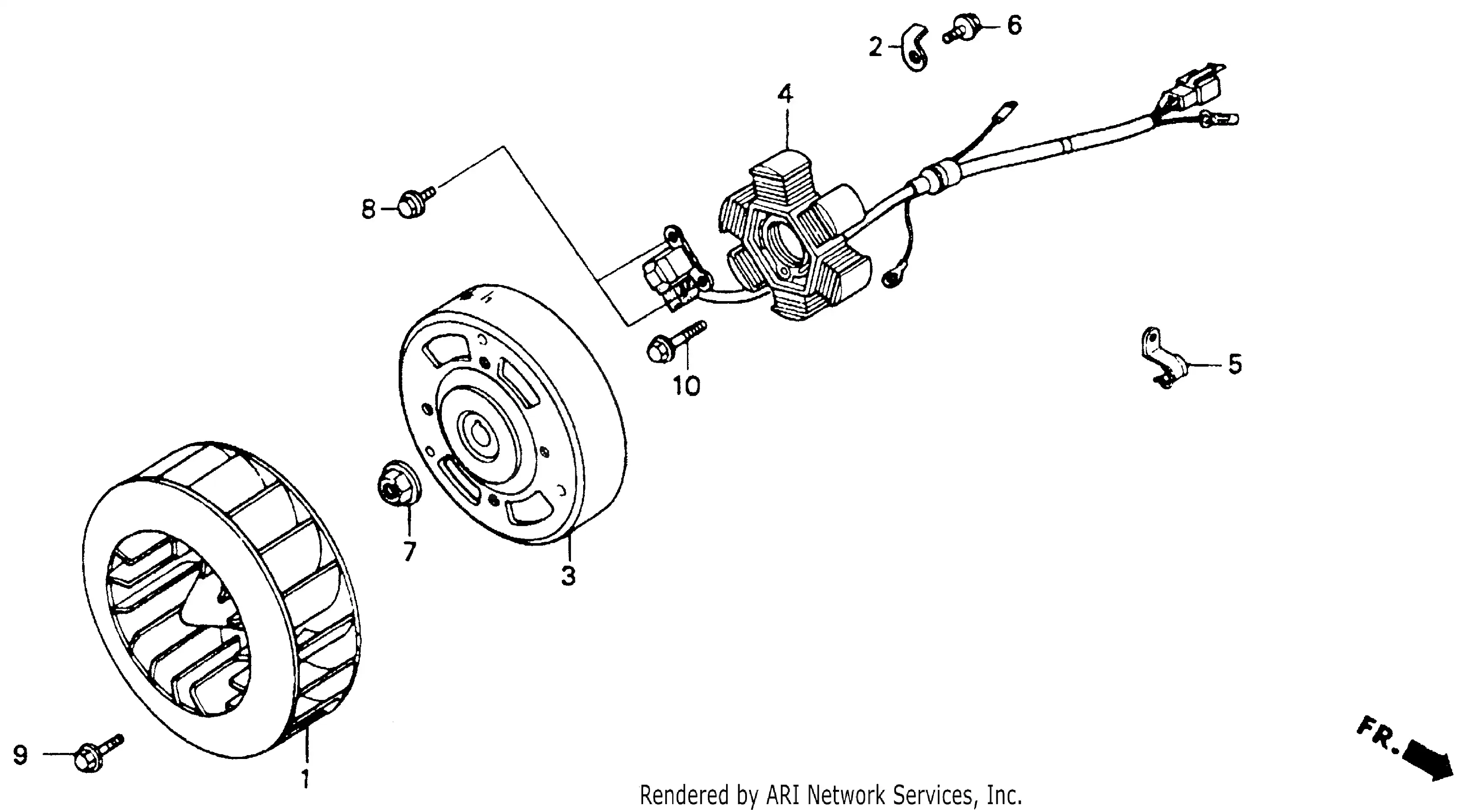 2
6
4
8
10
5
7
3
9
1
FR.
Rendered by ARI Network Services, Inc.