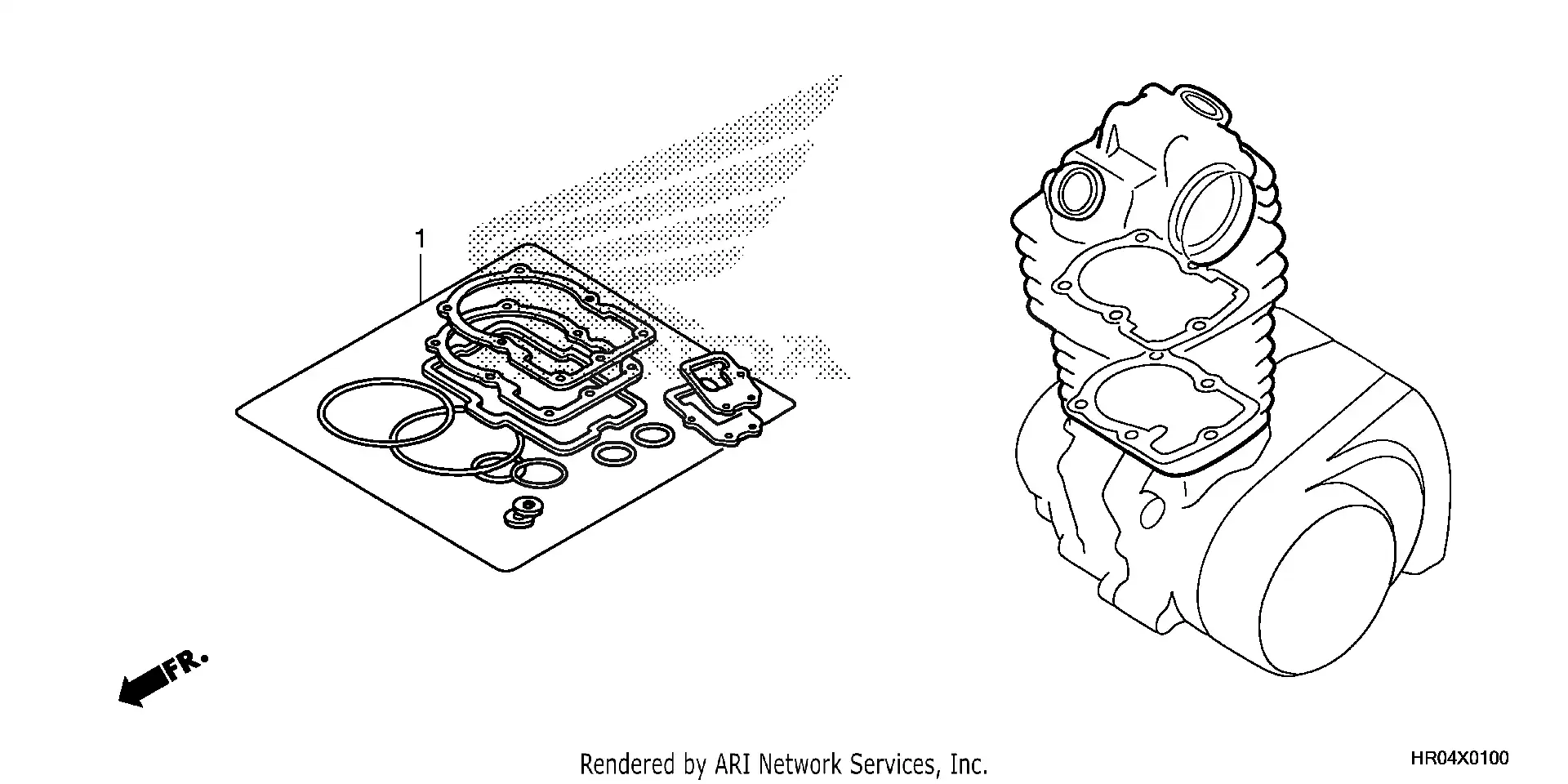 1

FR.

Rendered by ARI Network Services, Inc.

HR04X0100