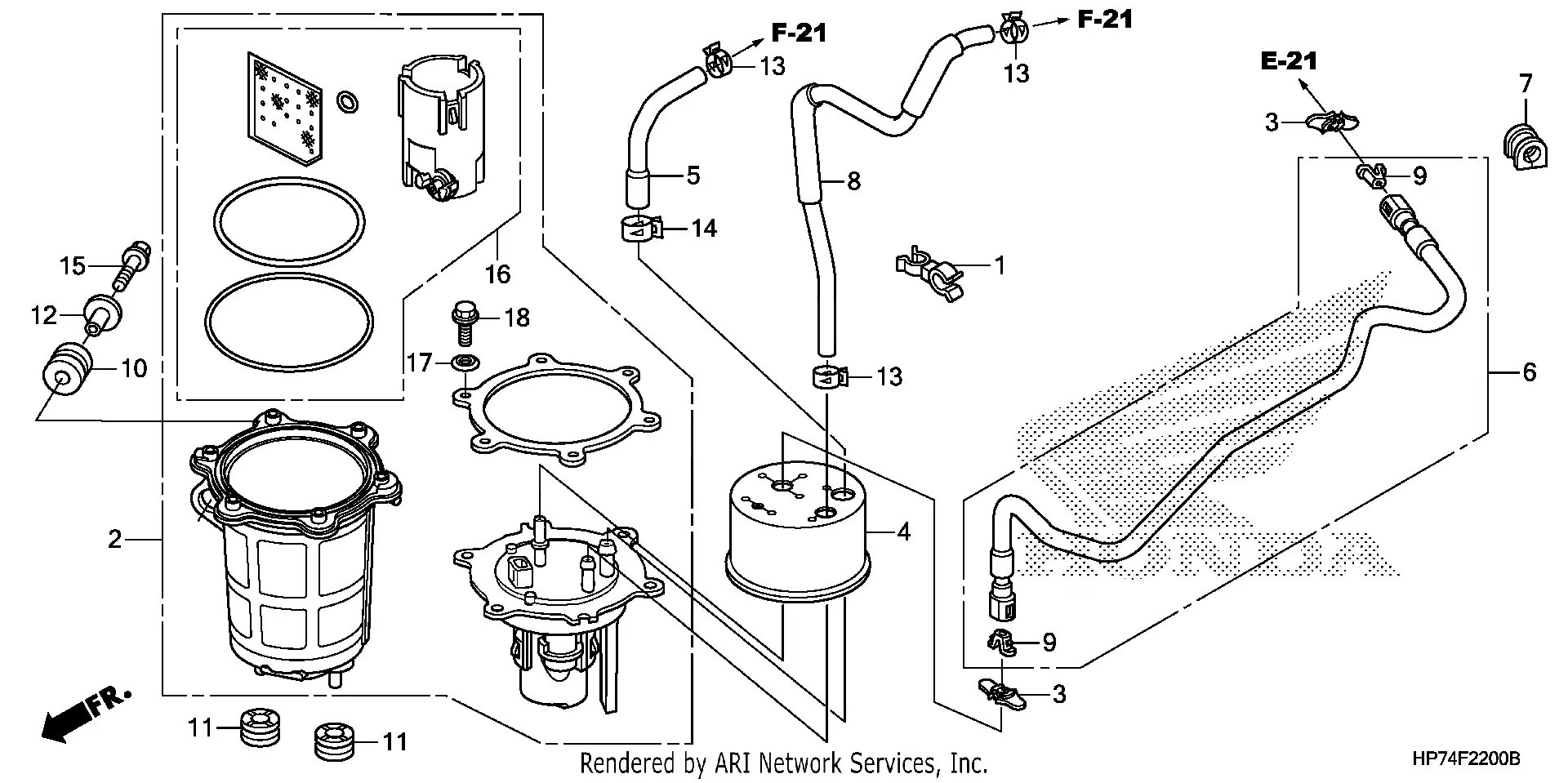 F-21
13
F-21
13
E-21
7
3
9
5
8
14
1
15
16
12
18
10
17
13
6
2
4
9
3
FR.
11
11
Rendered by ARI Network Services, Inc.
HP74F2200B